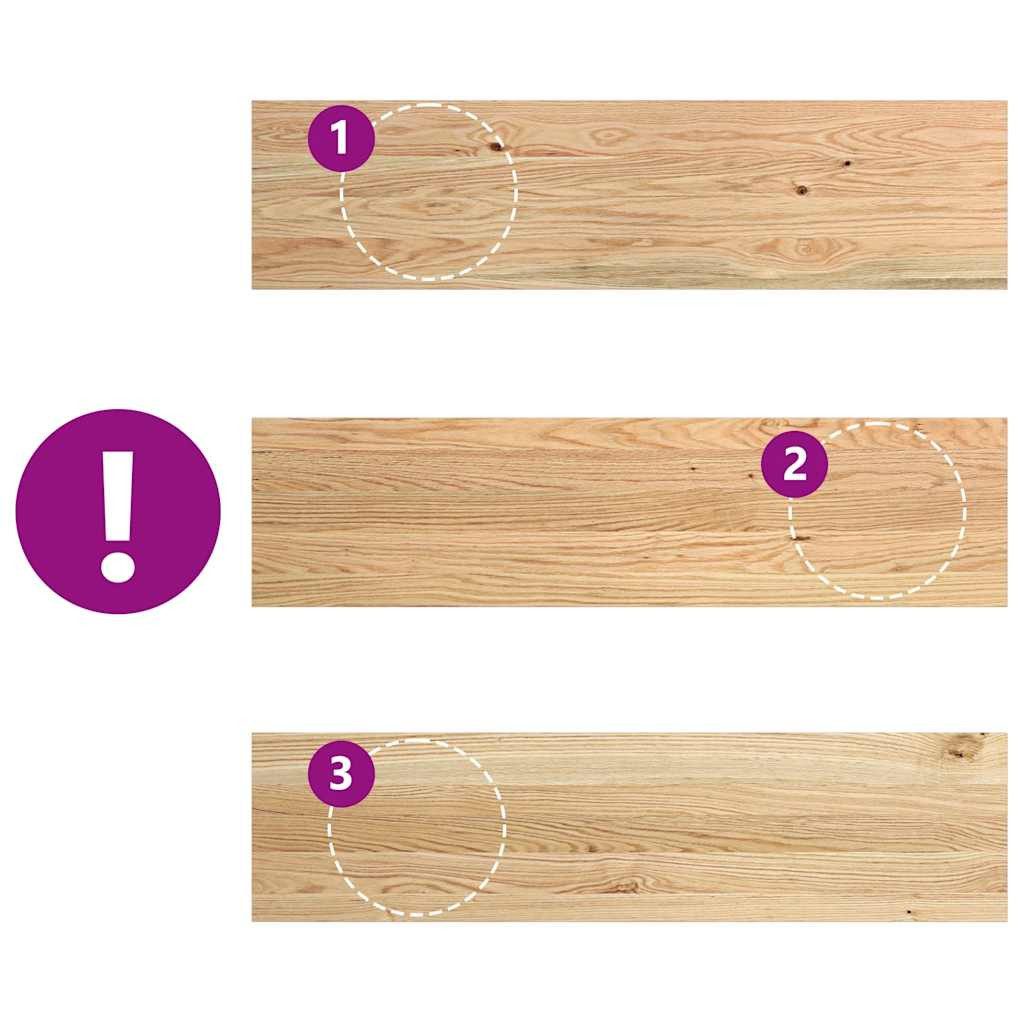 1

!

2

3