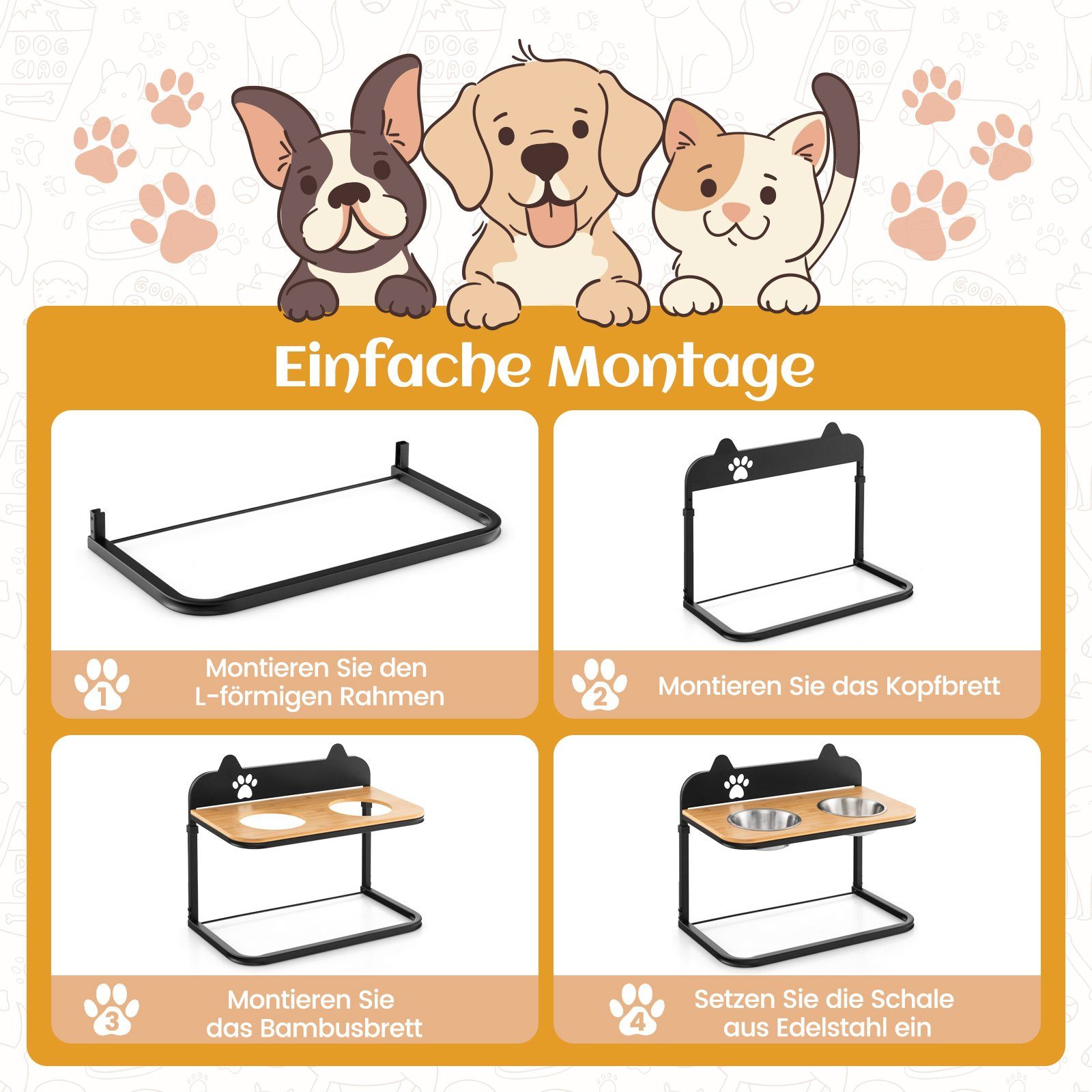 Einfache Montage

1 Montieren Sie den L-förmigen Rahmen

2 Montieren Sie das Kopfbrett

3 Montieren Sie das Bambusbrett

4 Setzen Sie die Schale aus Edelstahl ein