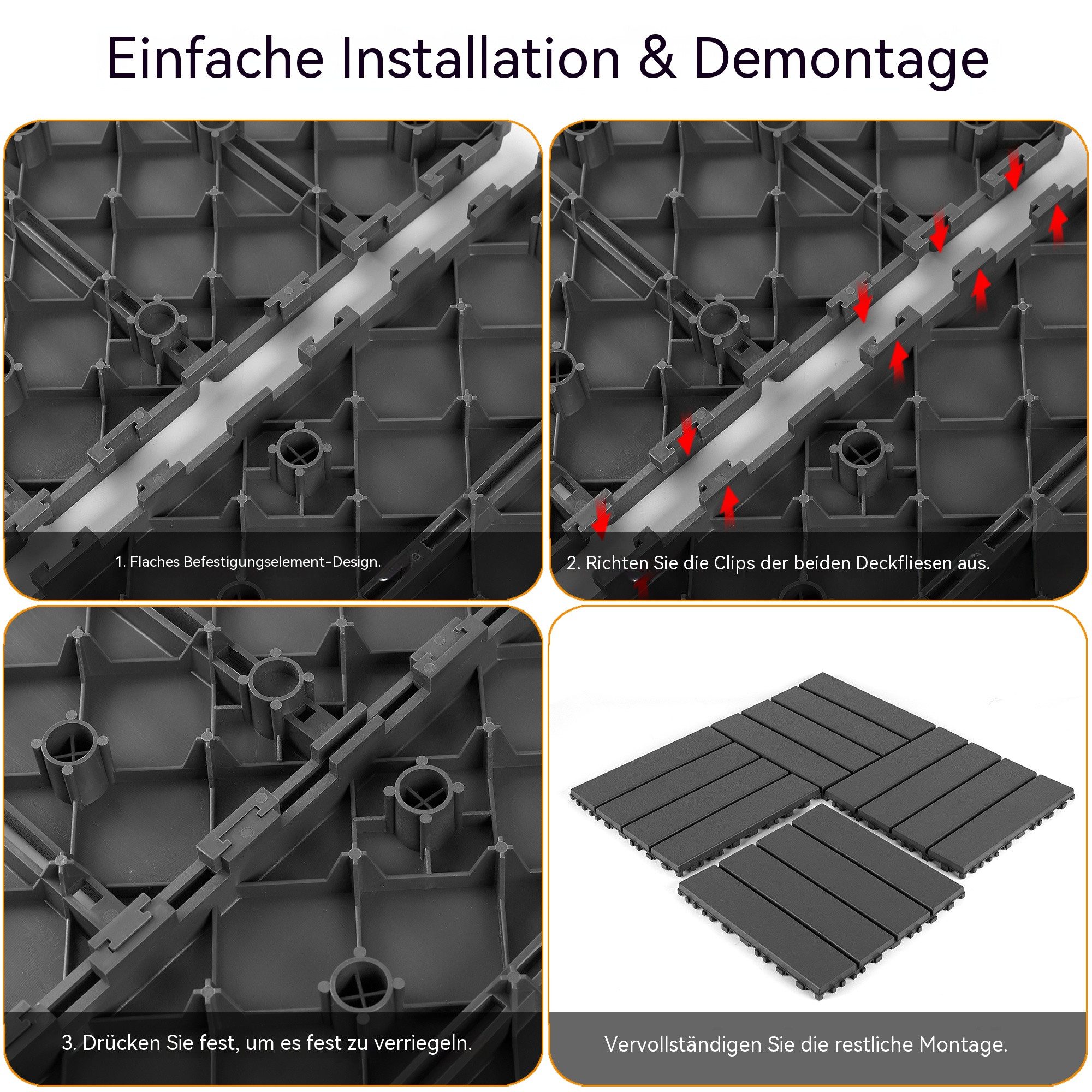 Einfache Installation & Demontage

1. Flaches Befestigungselement-Design.

2. Richten Sie die Clips der beiden Deckfliesen aus.

3. Drücken Sie fest, um es fest zu verriegeln.

Vervollständigen Sie die restliche Montage.