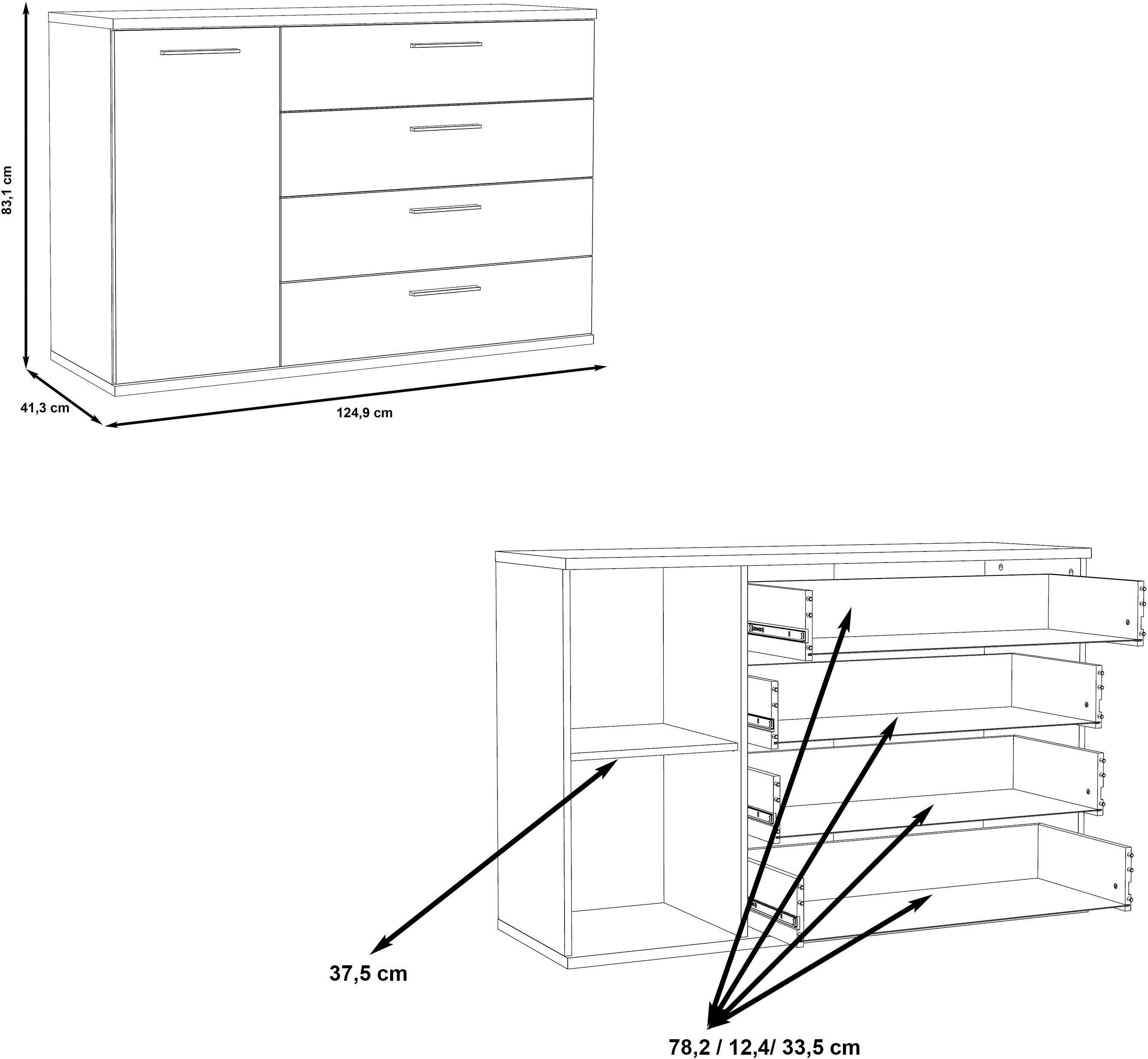 83,1 cm

41,3 cm

124,9 cm

37,5 cm

78,2 / 12,4/ 33,5 cm