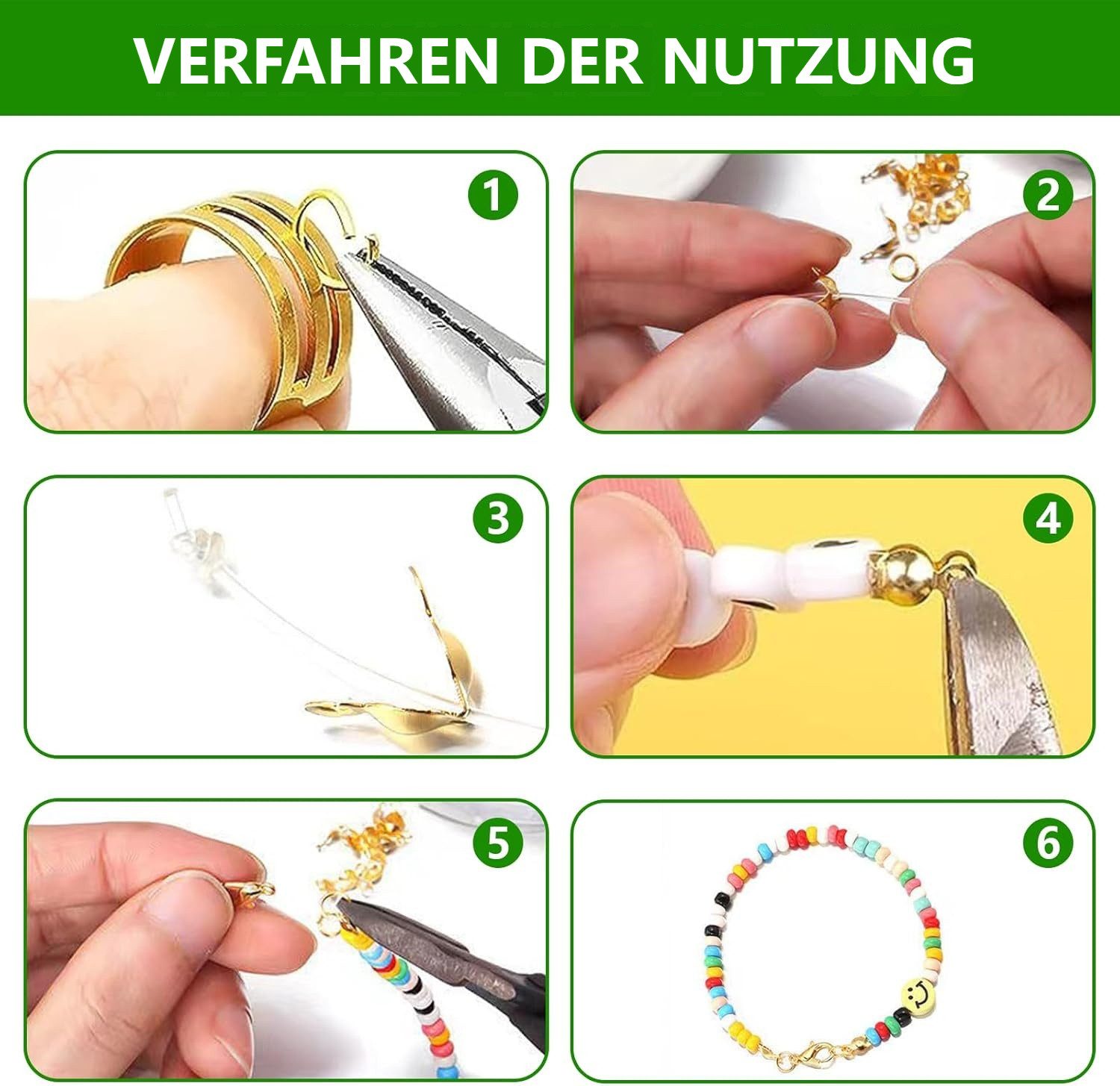 VERFAHREN DER NUTZUNG

1

2

3

4

5

6