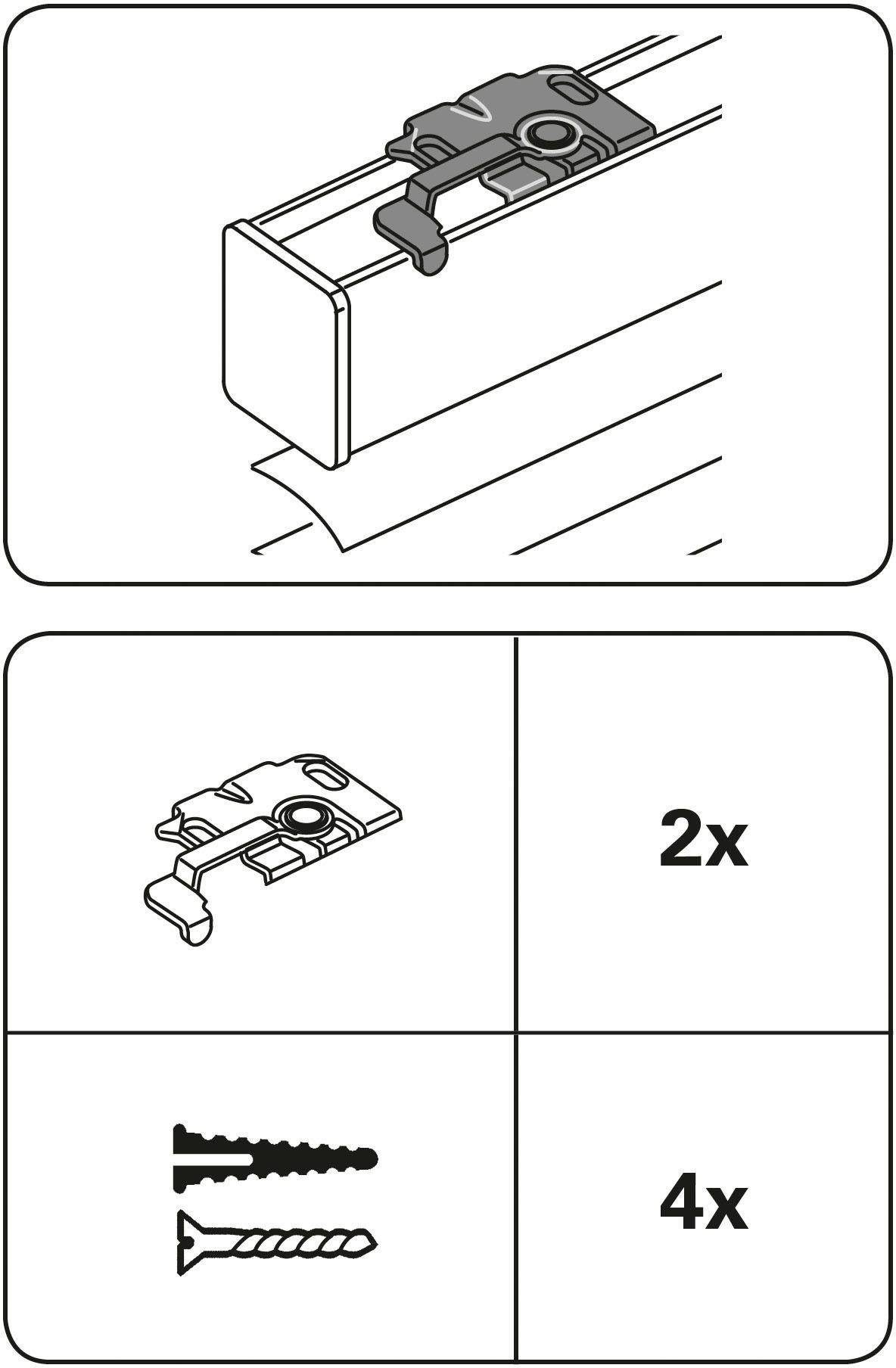 2x

4x