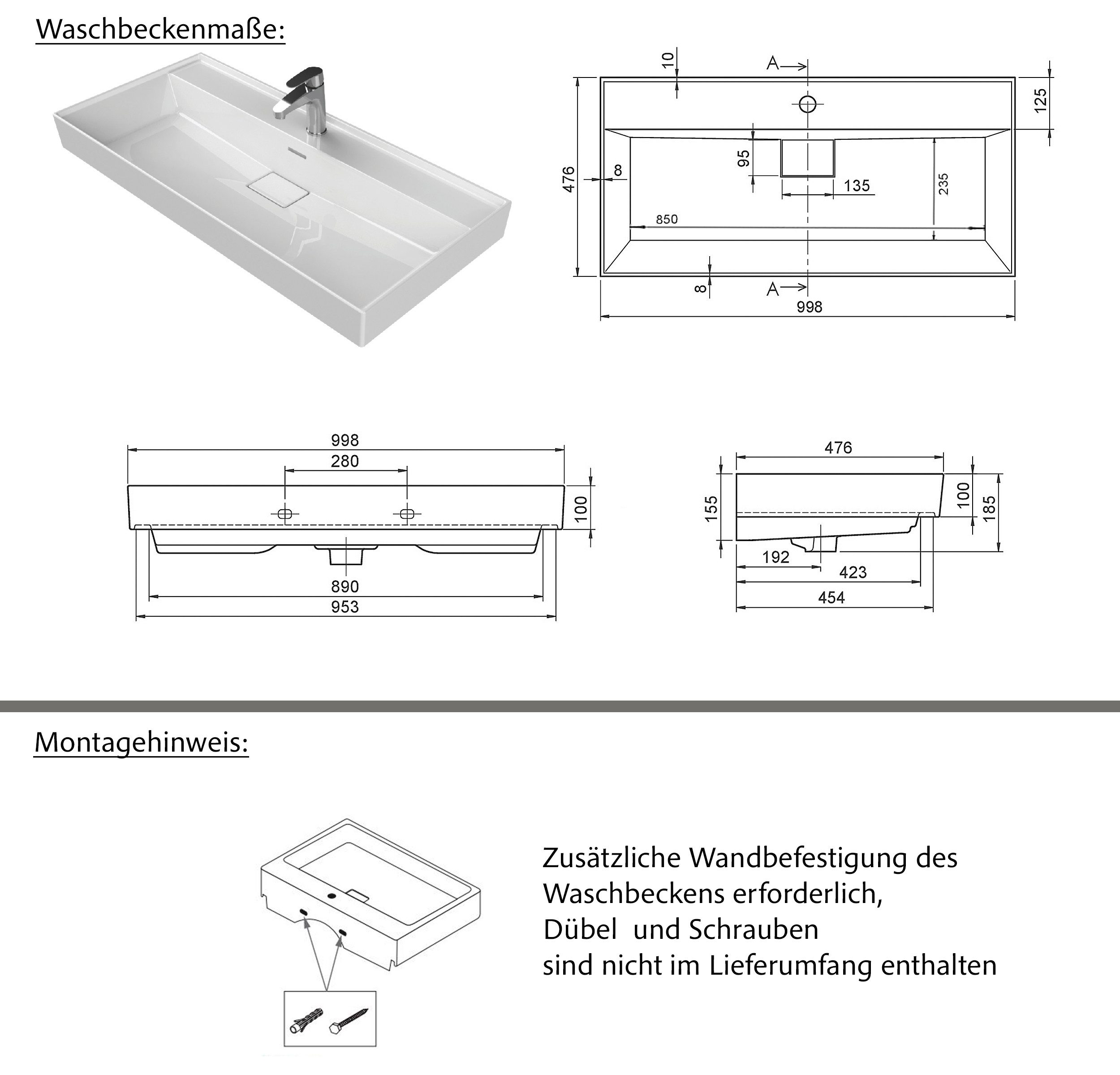 Waschbeckenmaße:

10
A
125
476
8
95
135
235
850
8
A
998

998
280
100
890
953

476
155
100
185
192
423
454

Montagehinweis:

Zusätzliche Wandbefestigung des Waschbeckens erforderlich,
Dübel und Schrauben
sind nicht im Lieferumfang enthalten