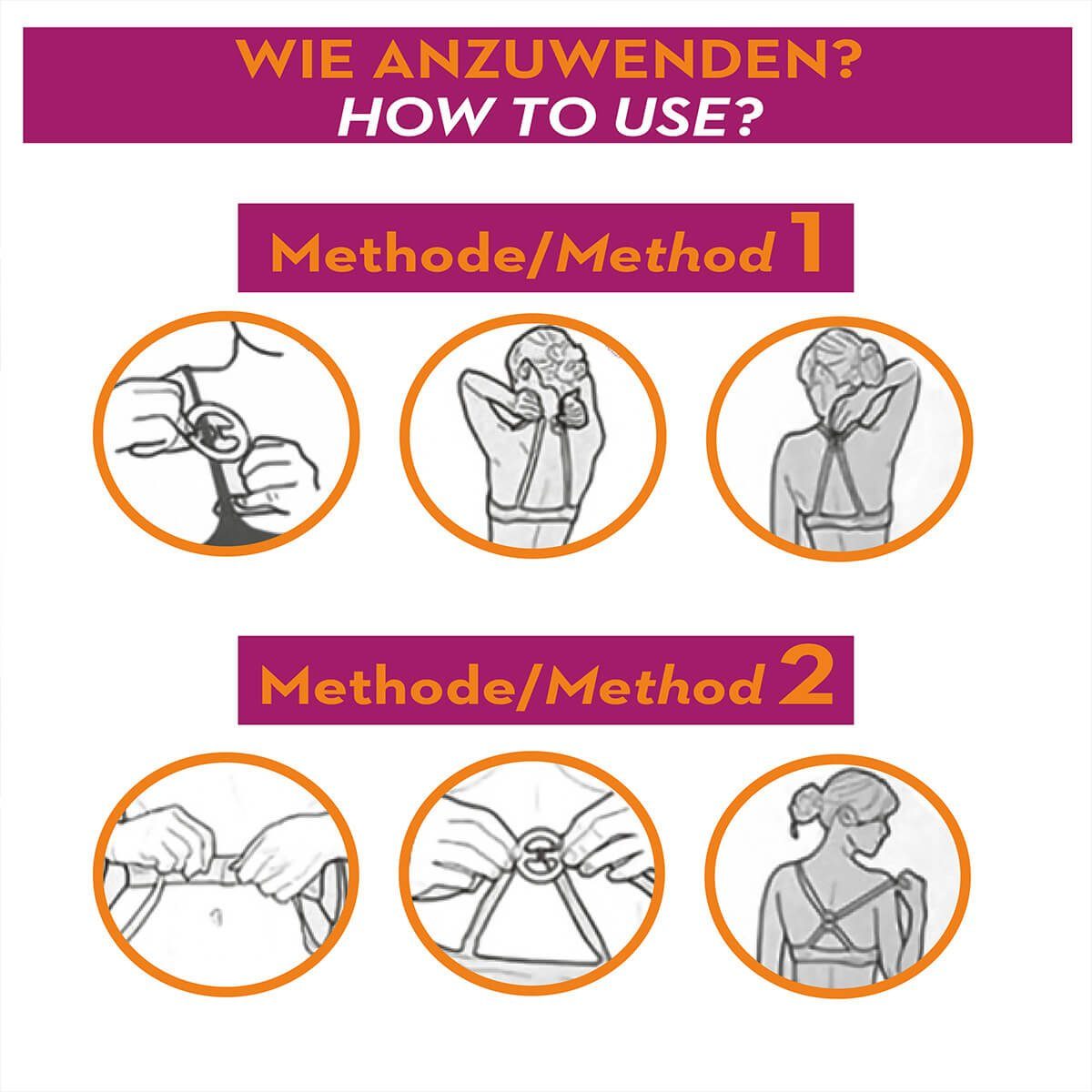 WIE ANZUWENDEN?
HOW TO USE?

Methode/Method 1

Methode/Method 2