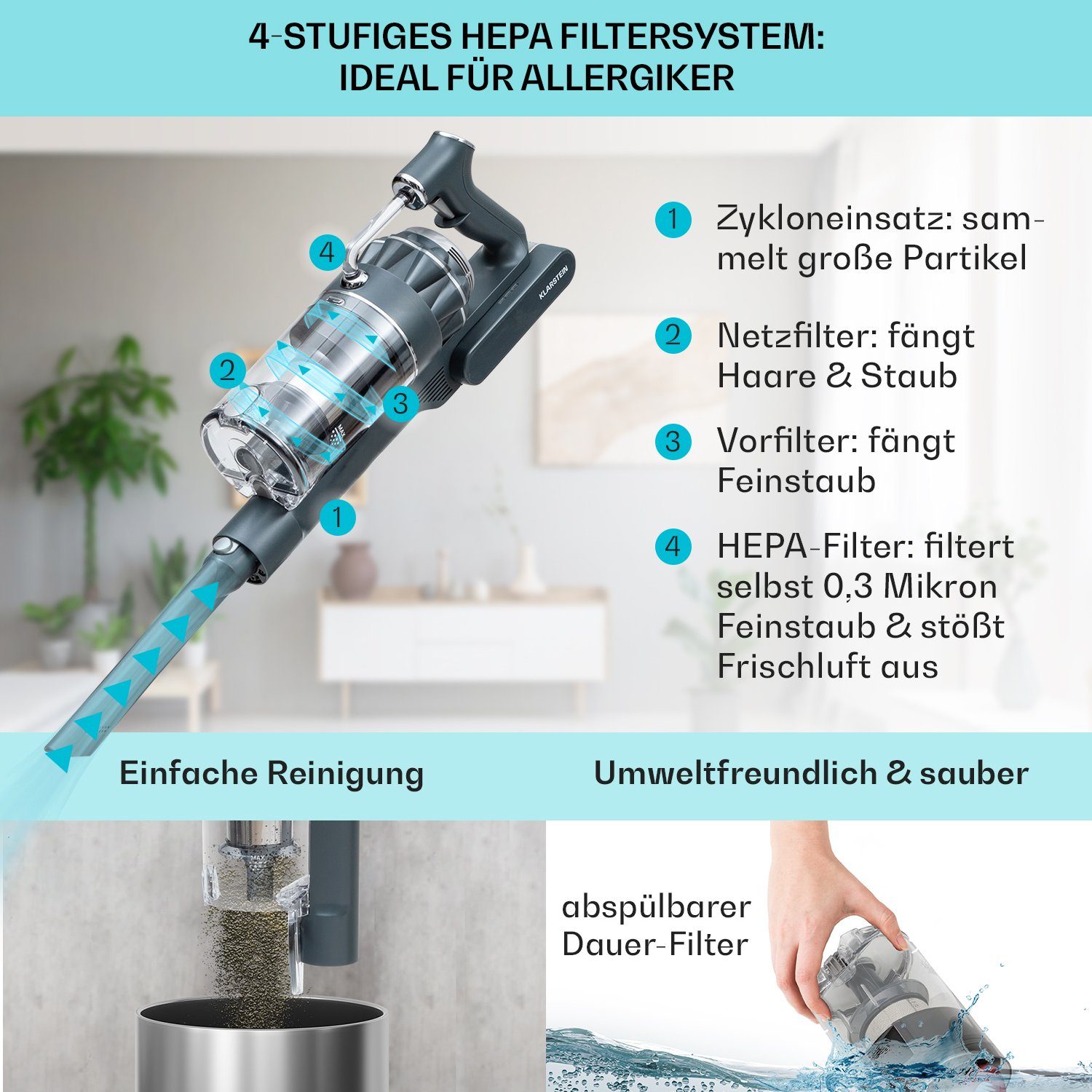 4-STUFIGES HEPA FILTERSYSTEM:
IDEAL FÜR ALLERGIKER

4

2

3

1

KLARSTEIN

MAX

1 Zykloneinsatz: sammelt große Partikel

2 Netzfilter: fängt Haare & Staub

3 Vorfilter: fängt Feinstaub

4 HEPA-Filter: filtert selbst 0,3 Mikron Feinstaub & stößt Frischluft aus

Einfache Reinigung

Umweltfreundlich & sauber

MAX

abspülbarer Dauer-Filter