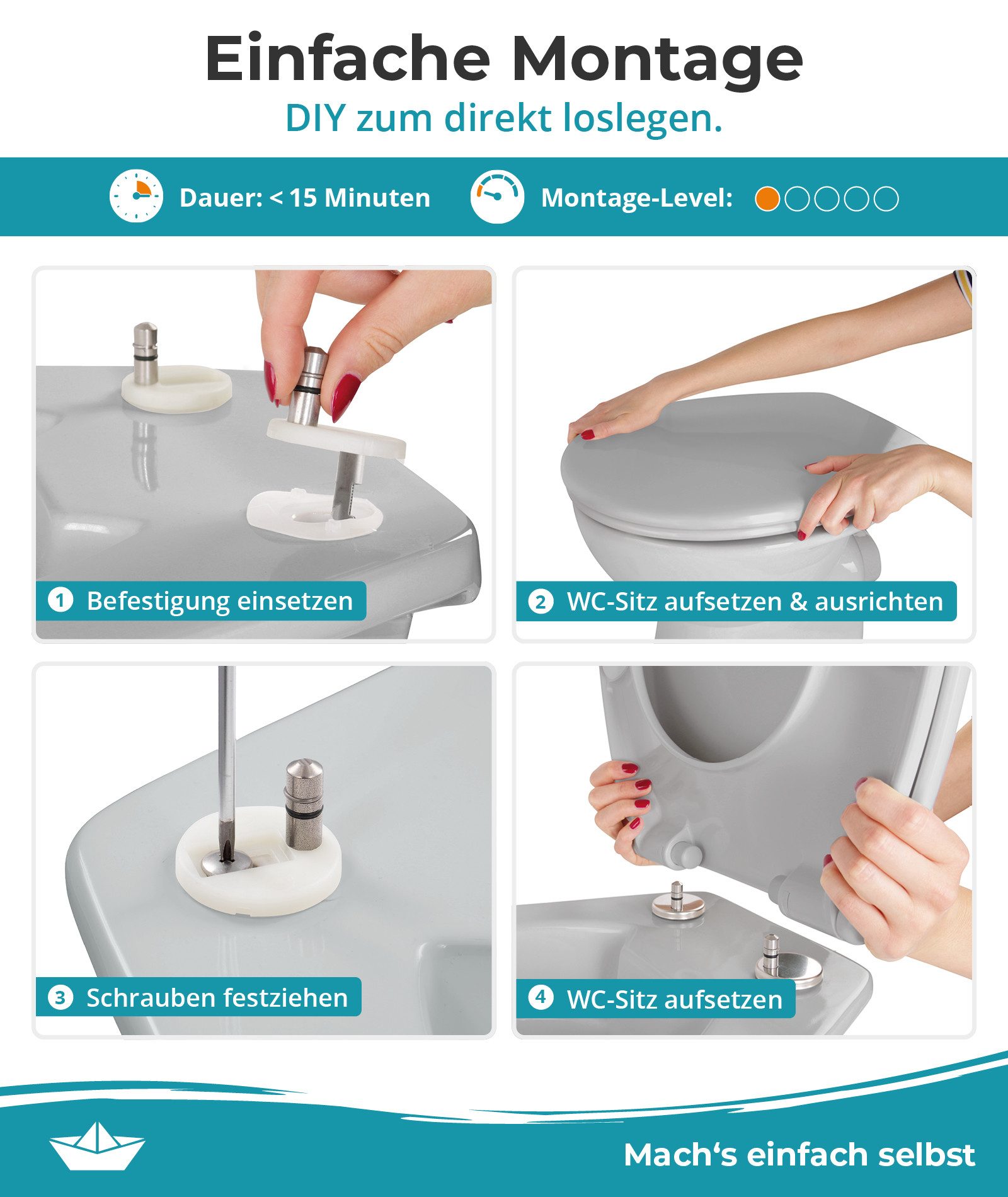 Einfache Montage
DIY zum direkt loslegen.

Dauer: < 15 Minuten

Montage-Level:

1 Befestigung einsetzen

2 WC-Sitz aufsetzen & ausrichten

3 Schrauben festziehen

4 WC-Sitz aufsetzen

Mach‘s einfach selbst