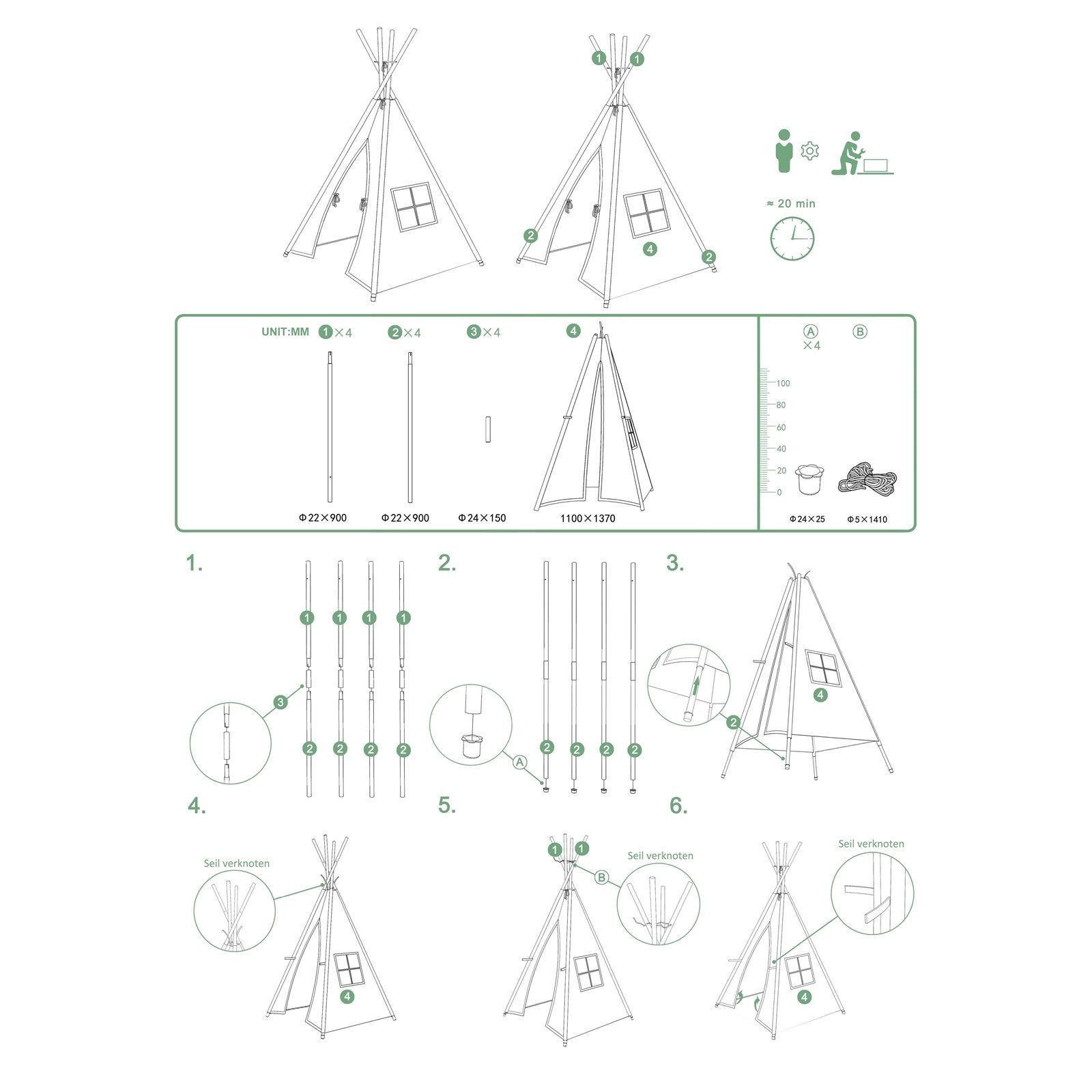 1 1
2 4 2

≈ 20 min

UNIT:MM 1 ×4 2 ×4 3 ×4 4

Φ22×900 Φ22×900 Φ24×150 1100×1370

A ×4 B

100
80
60
40
20
0

Φ24×25 Φ5×1410

1.

1 1 1 1
3
2 2 2 2

2.

A
2 2 2 2

3.

4
2

4.

Seil verknoten

4

5.

1 1
B
Seil verknoten

6.

Seil verknoten

4