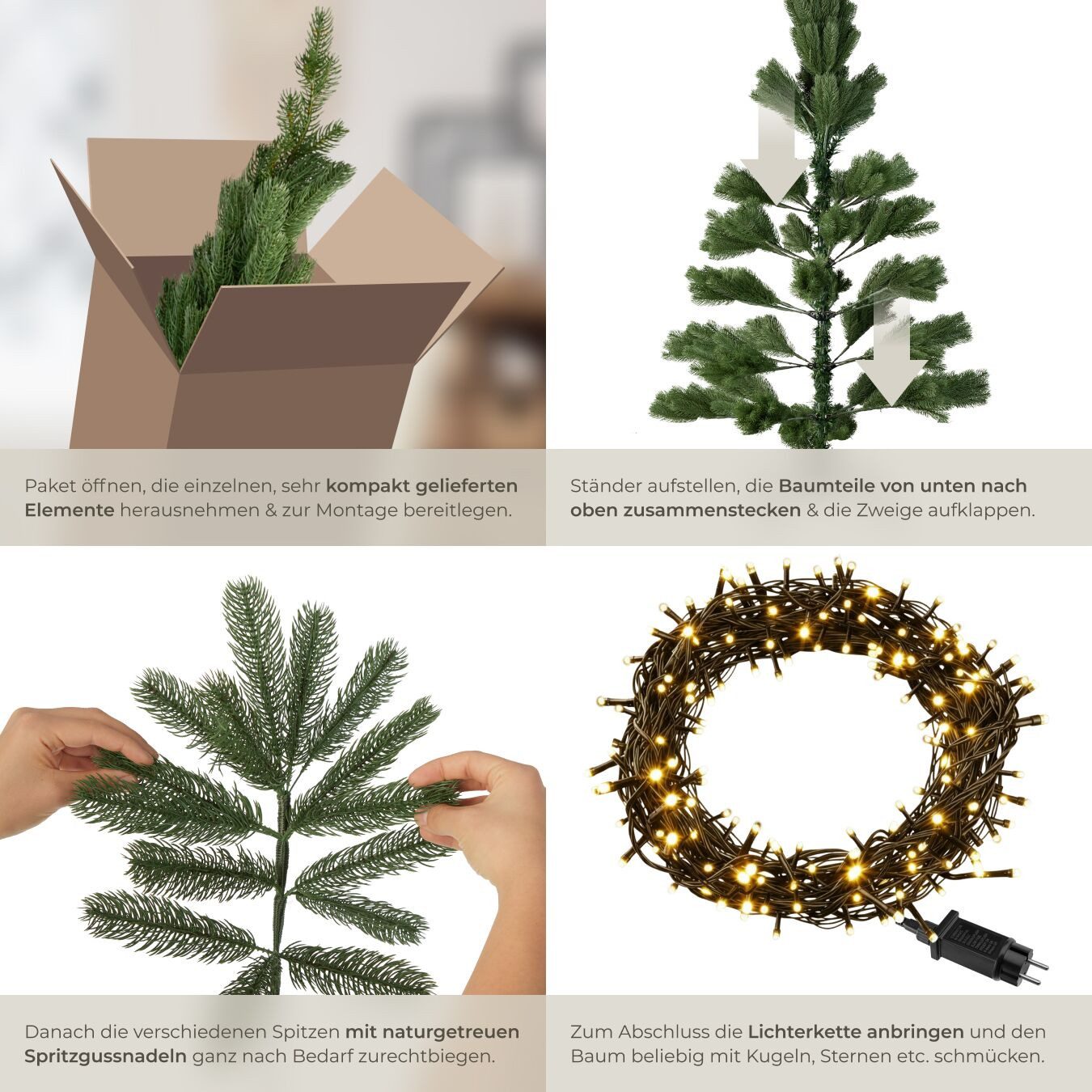 Paket öffnen, die einzelnen, sehr kompakt gelieferten Elemente herausnehmen & zur Montage bereitlegen.

Ständer aufstellen, die Baumteile von unten nach oben zusammenstecken & die Zweige aufklappen.

Danach die verschiedenen Spitzen mit naturgetreuen Spritzgussnadeln ganz nach Bedarf zurechtbiegen.

Zum Abschluss die Lichterkette anbringen und den Baum beliebig mit Kugeln, Sternen etc. schmücken.