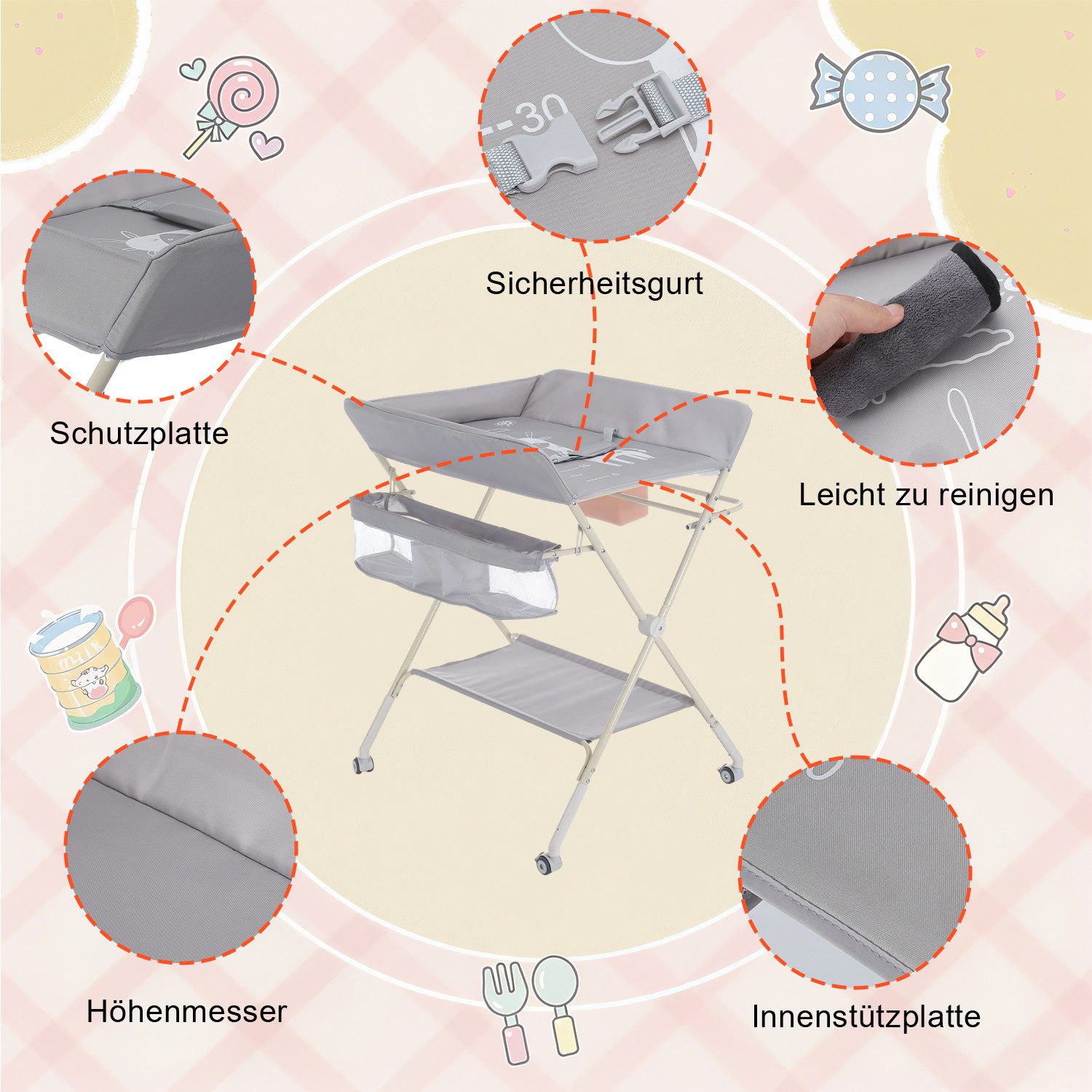 30

Sicherheitsgurt

Schutzplatte

Leicht zu reinigen

Höhenmesser

Innenstützplatte