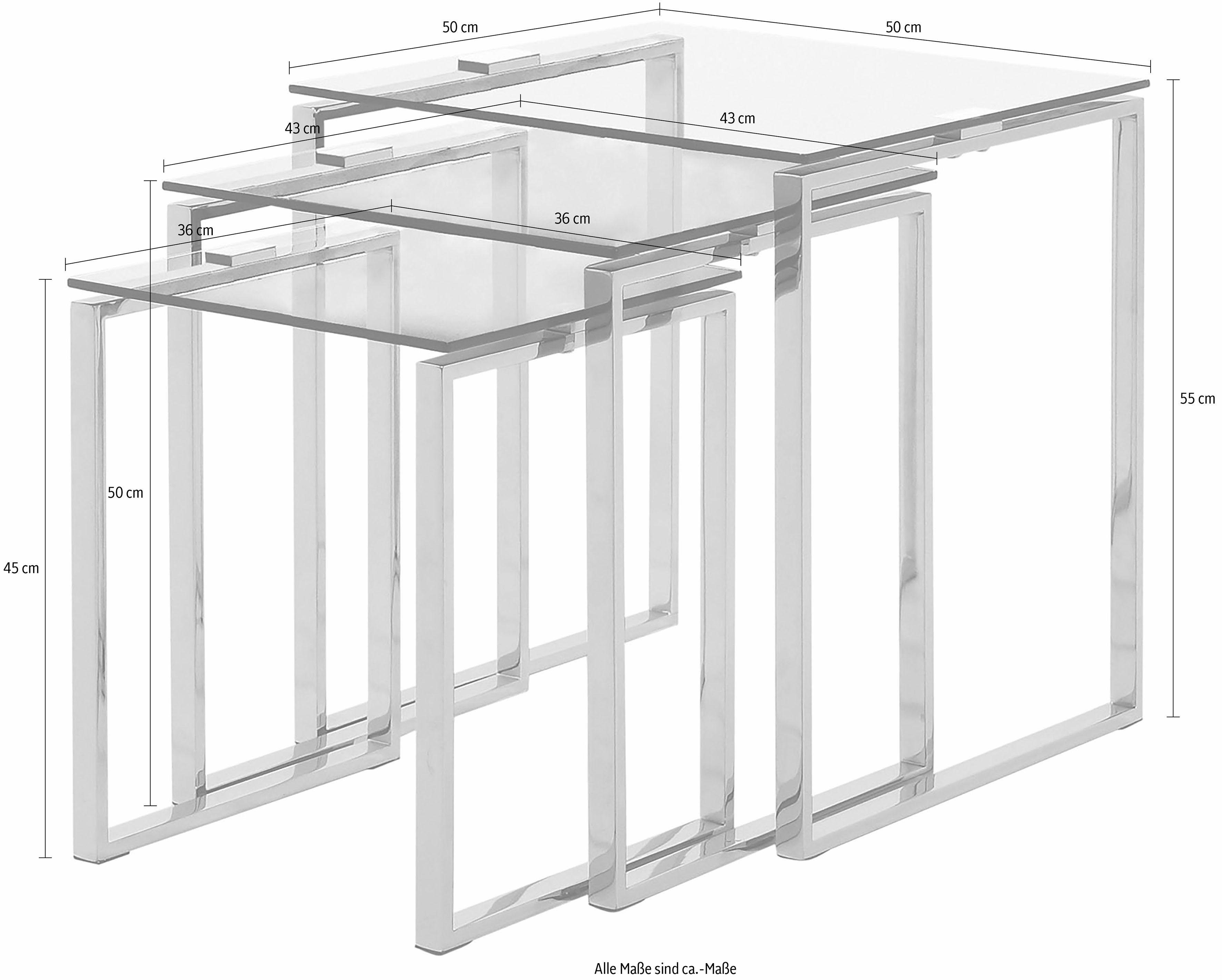 50 cm
50 cm
43 cm
43 cm
36 cm
36 cm
55 cm
50 cm
45 cm
Alle Maße sind ca.-Maße