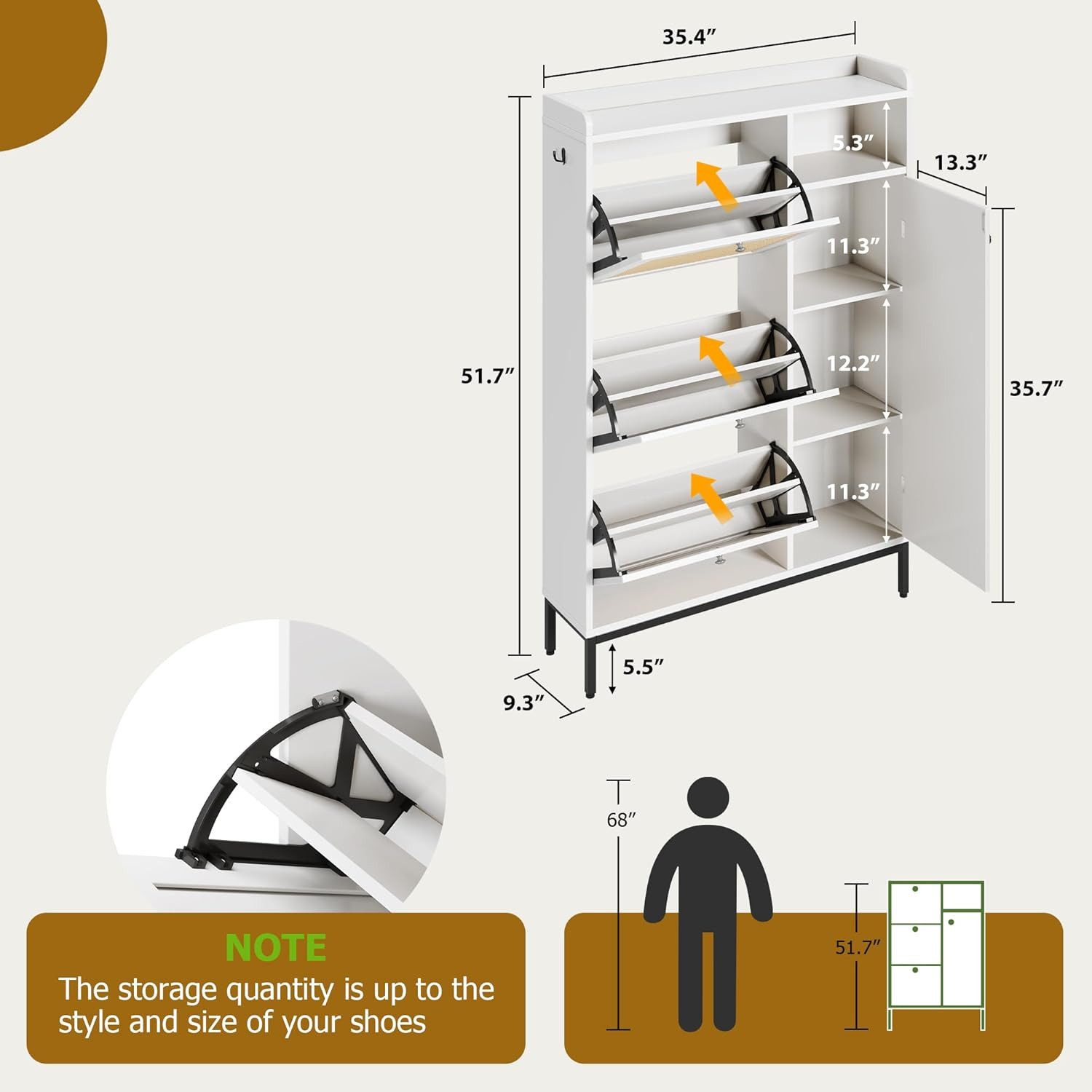 35.4″

5.3″

13.3″

11.3″

51.7″

12.2″

35.7″

11.3″

5.5″

9.3″

68″

51.7″

NOTE

The storage quantity is up to the style and size of your shoes