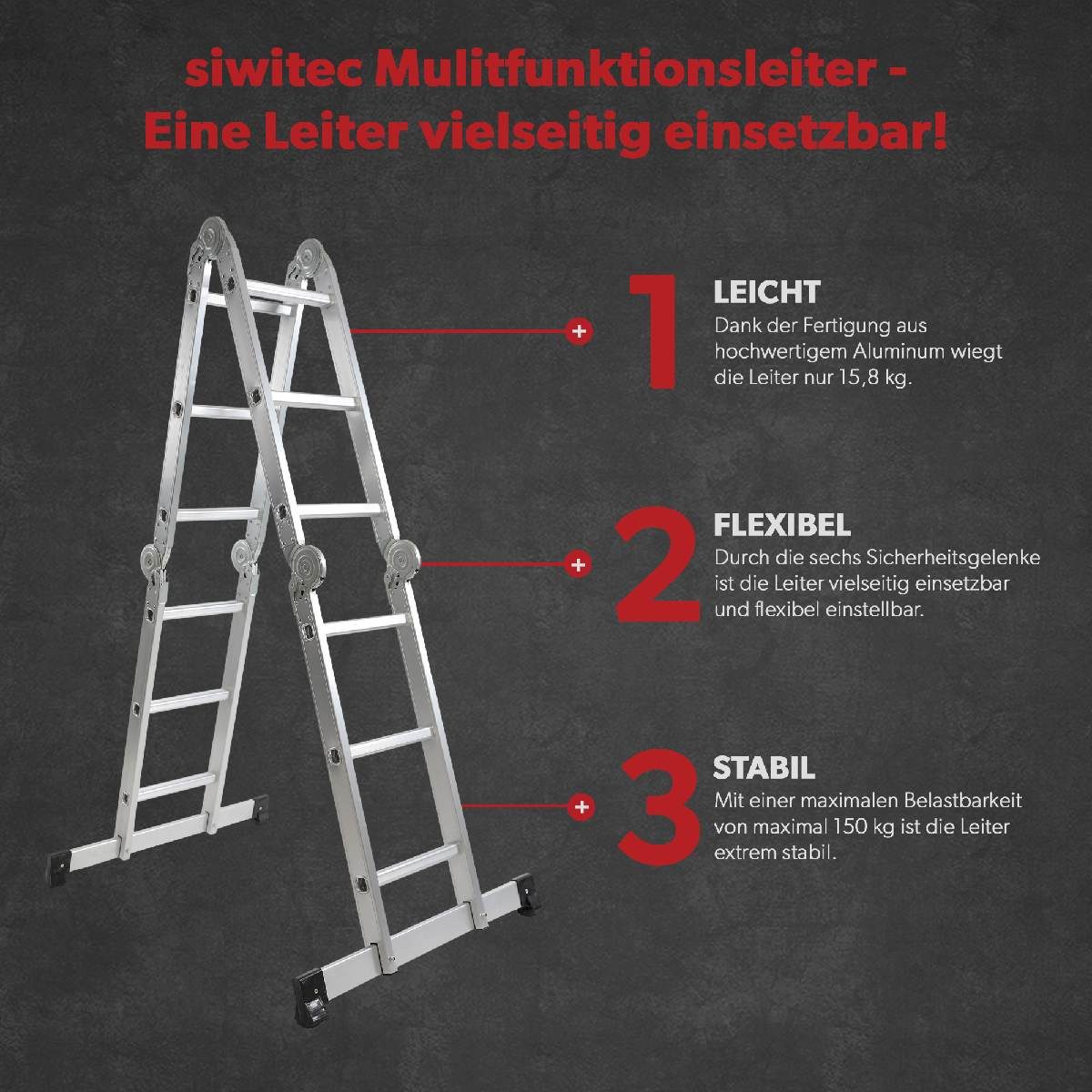 siwitec Mulitfunktionsleiter - Eine Leiter vielseitig einsetzbar!

1
LEICHT
Dank der Fertigung aus hochwertigem Aluminum wiegt die Leiter nur 15,8 kg.

2
FLEXIBEL
Durch die sechs Sicherheitsgelenke ist die Leiter vielseitig einsetzbar und flexibel einstellbar.

3
STABIL
Mit einer maximalen Belastbarkeit von maximal 150 kg ist die Leiter extrem stabil.