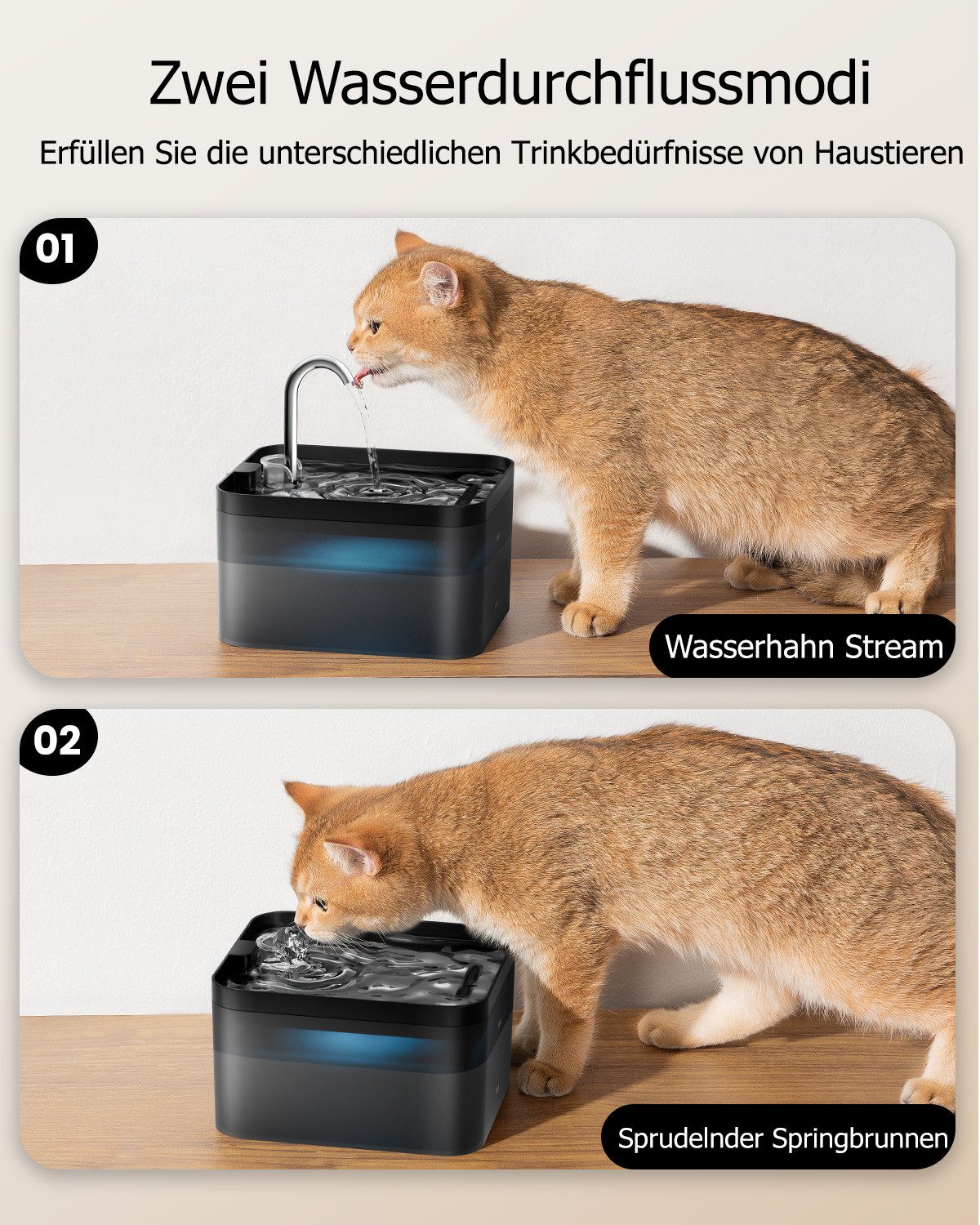 Zwei Wasserdurchflussmodi

Erfüllen Sie die unterschiedlichen Trinkbedürfnisse von Haustieren

01

Wasserhahn Stream

02

Sprudelnder Springbrunnen