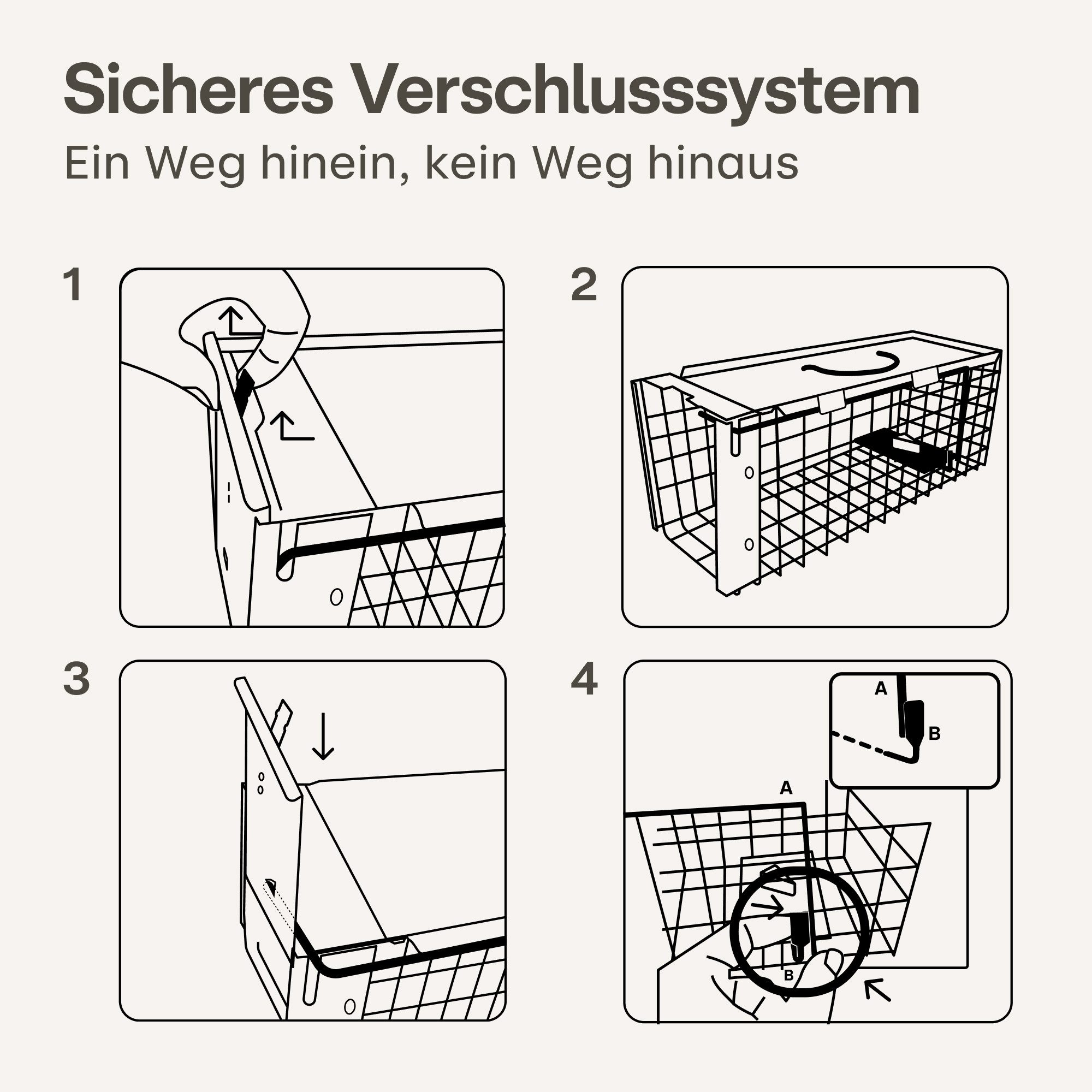 Sicheres Verschlusssystem

Ein Weg hinein, kein Weg hinaus

1

2

3

4

A

B

A

B