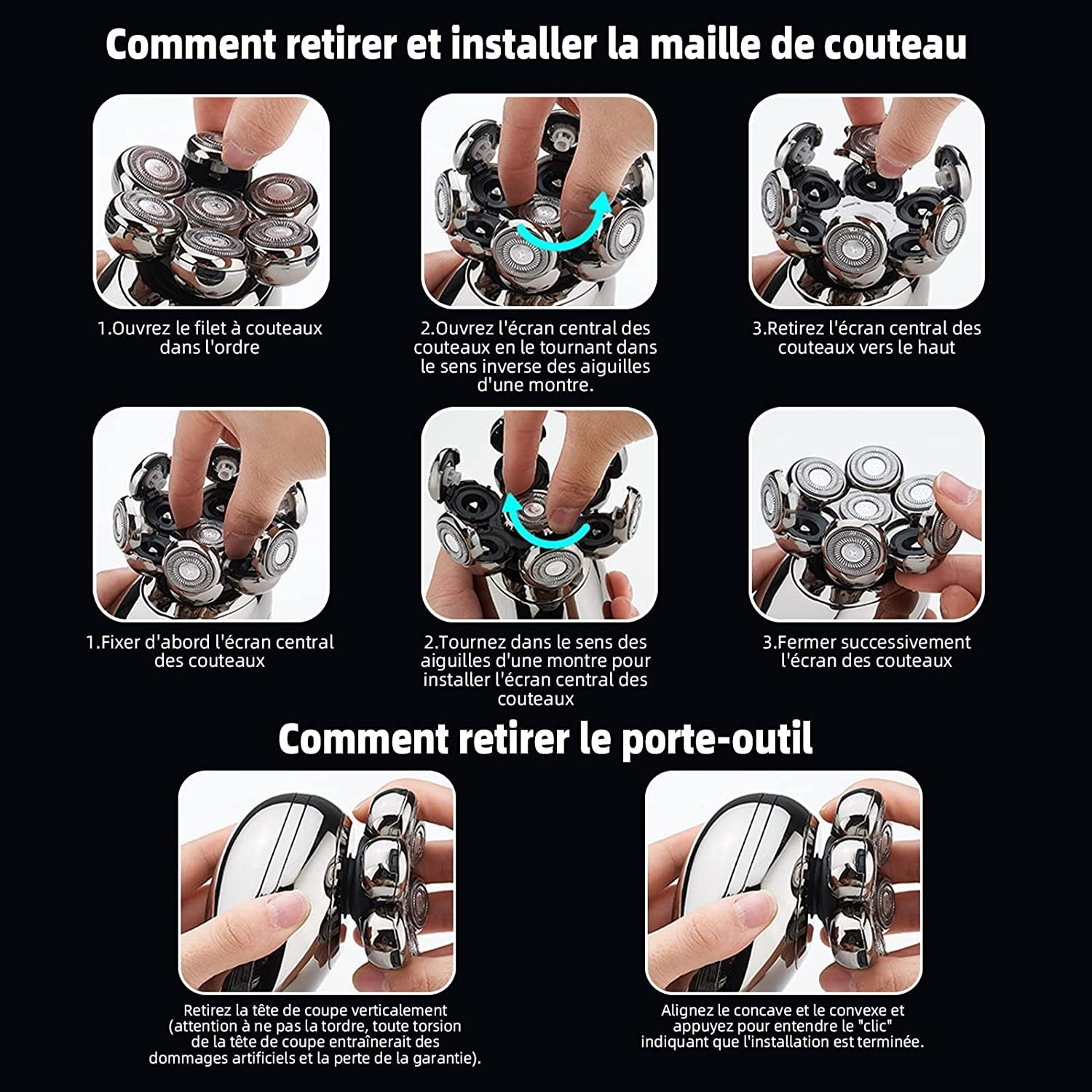 Comment retirer et installer la maille de couteau

1.Ouvrez le filet à couteaux dans l'ordre

2.Ouvrez l'écran central des couteaux en le tournant dans le sens inverse des aiguilles d'une montre.

3.Retirez l'écran central des couteaux vers le haut

1.Fixer d'abord l'écran central des couteaux

2.Tournez dans le sens des aiguilles d'une montre pour installer l'écran central des couteaux

3.Fermer successivement l'écran des couteaux

Comment retirer le porte-outil

Retirez la tête de coupe verticalement (attention à ne pas la tordre, toute torsion de la tête de coupe entraînerait des dommages artificiels et la perte de la garantie).

Alignez le concave et le convexe et appuyez pour entendre le "clic" indiquant que l'installation est terminée.