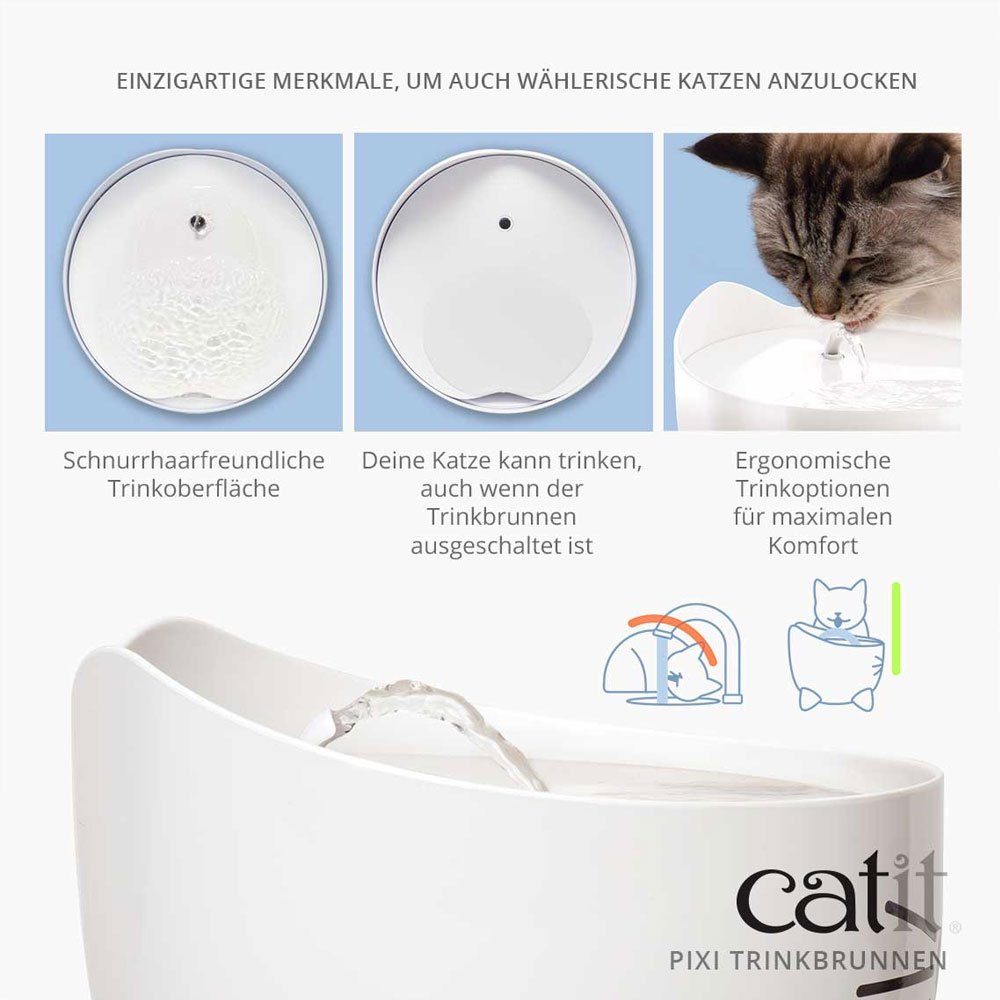 EINZIGARTIGE MERKMALE, UM AUCH WÄHLERISCHE KATZEN ANZULOCKEN

Schnurrhaarfreundliche Trinkoberfläche

Deine Katze kann trinken, auch wenn der Trinkbrunnen ausgeschaltet ist

Ergonomische Trinkoptionen für maximalen Komfort

catit®
PIXI TRINKBRUNNEN