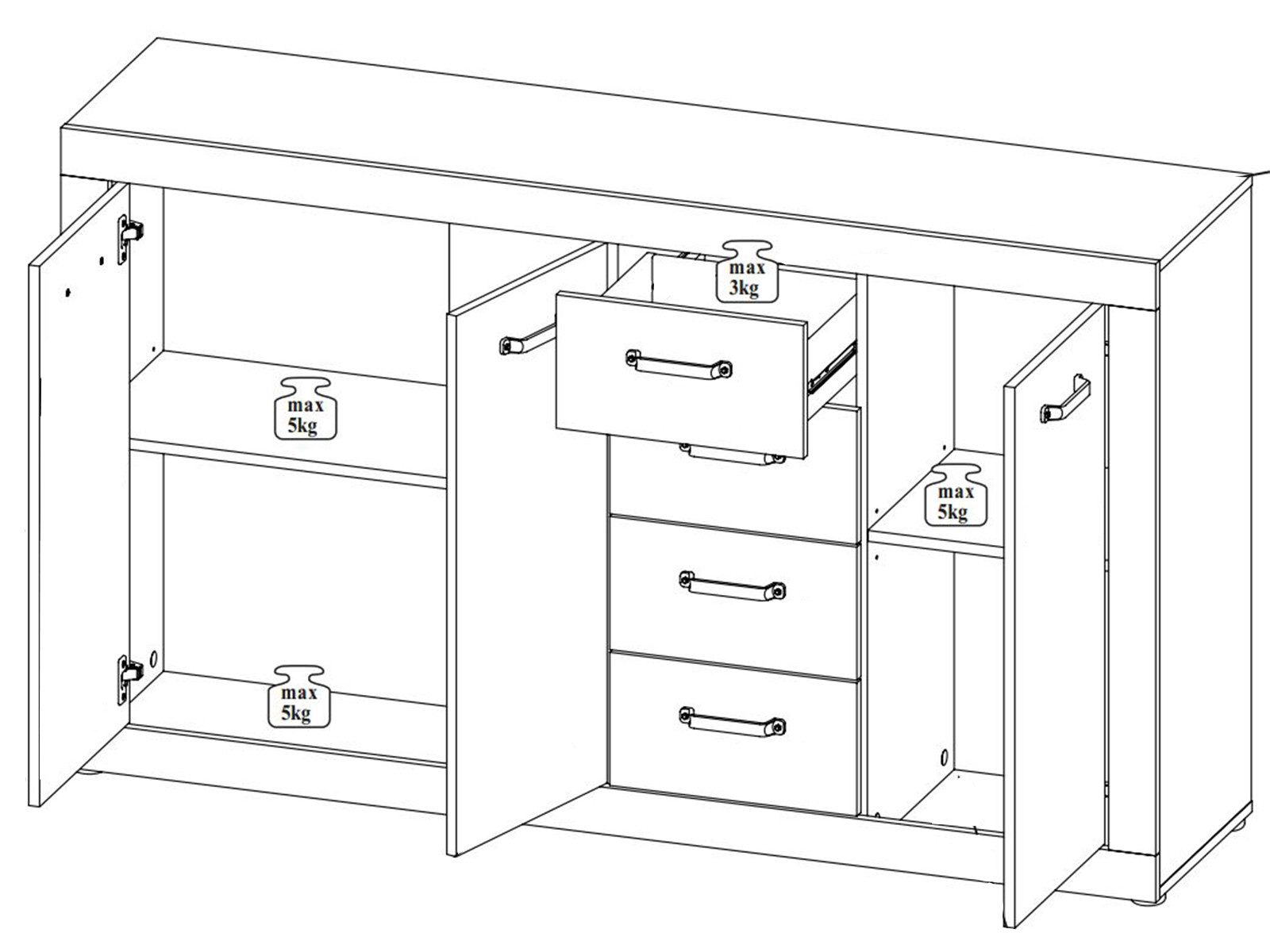 max
3kg

max
5kg

max
5kg

max
5kg