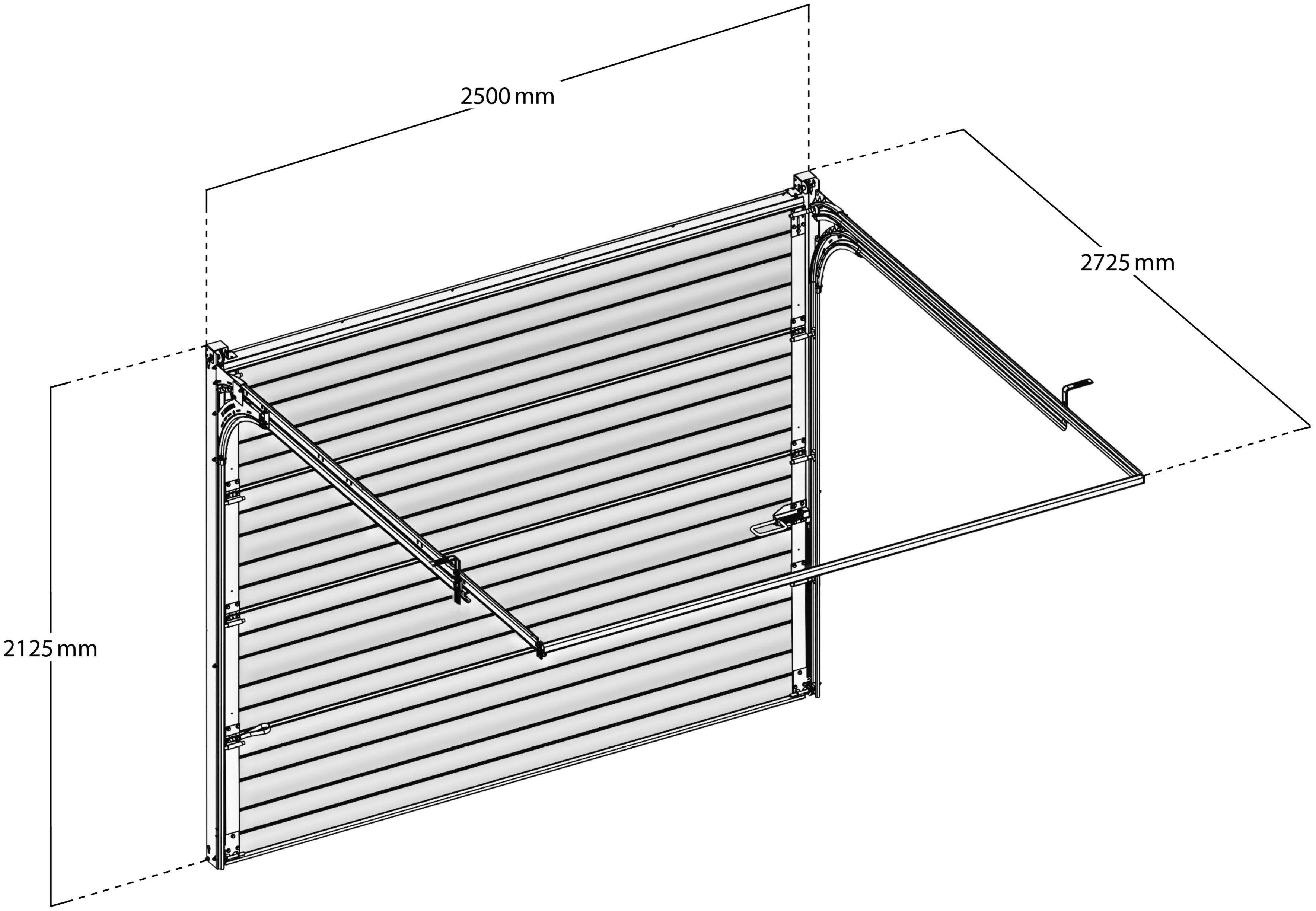 2500 mm

2725 mm

2125 mm