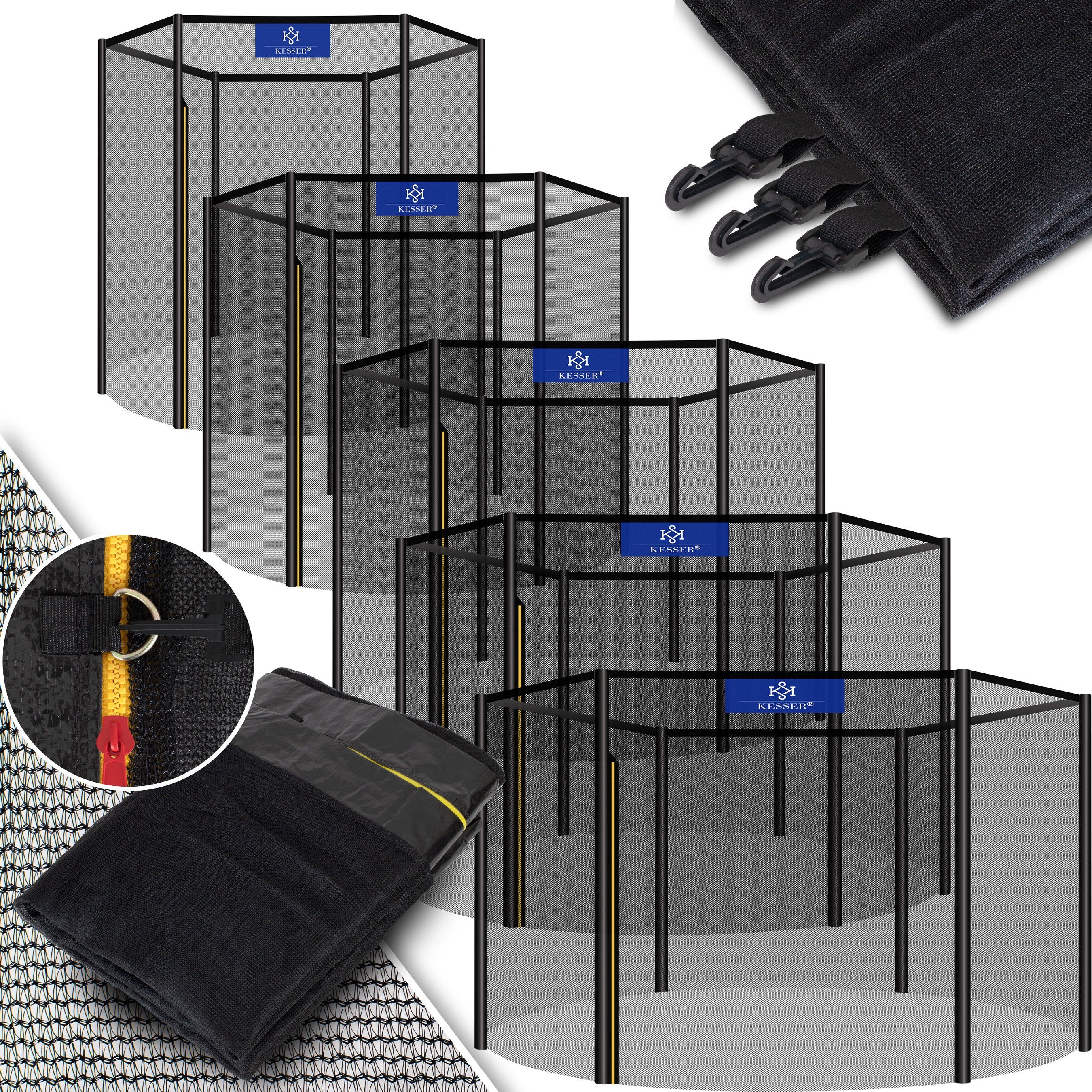 KESSER®

KESSER®

KESSER®

KESSER®

KESSER®