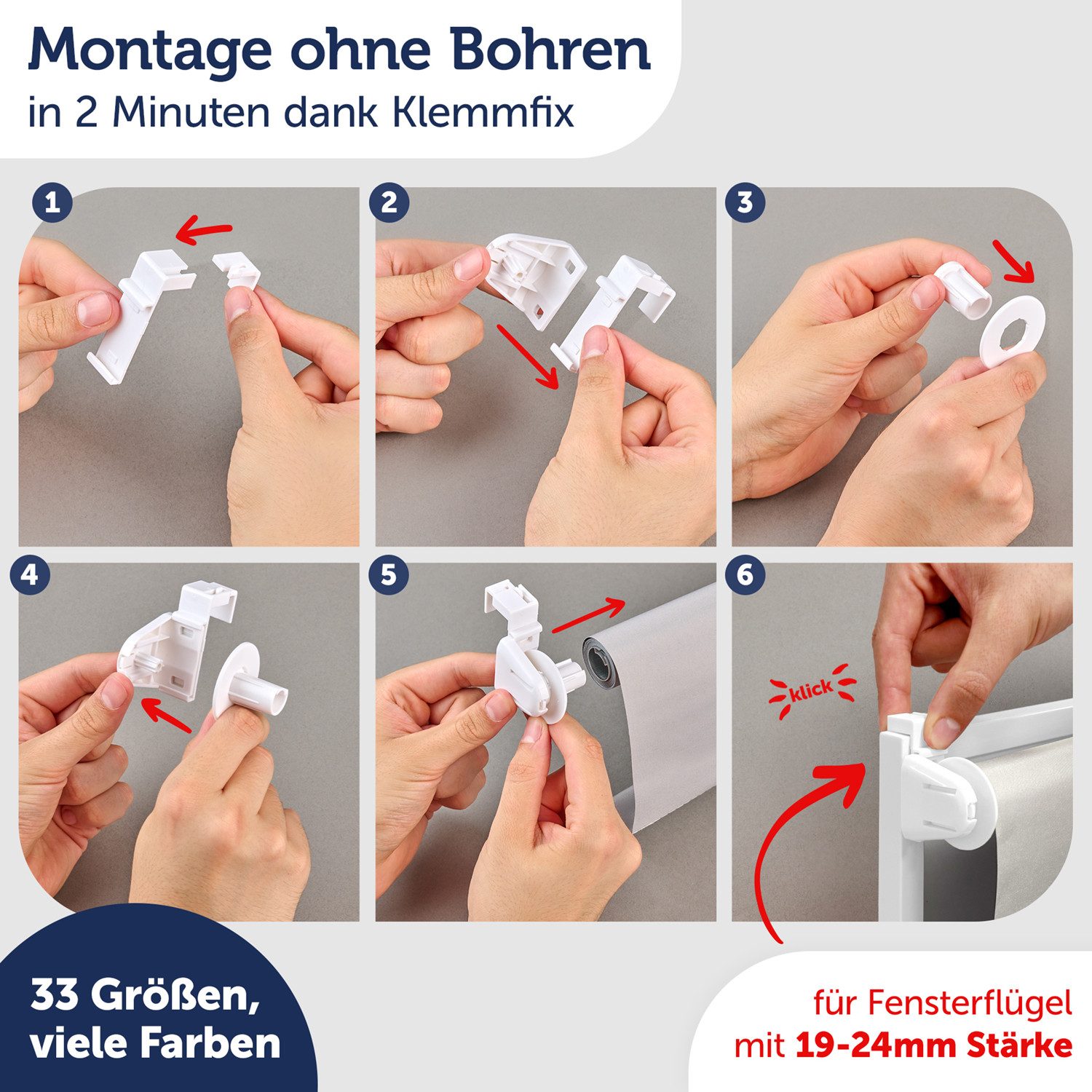 Montage ohne Bohren
in 2 Minuten dank Klemmfix

1

2

3

4

5

6

klick

33 Größen,
viele Farben

für Fensterflügel
mit 19-24mm Stärke