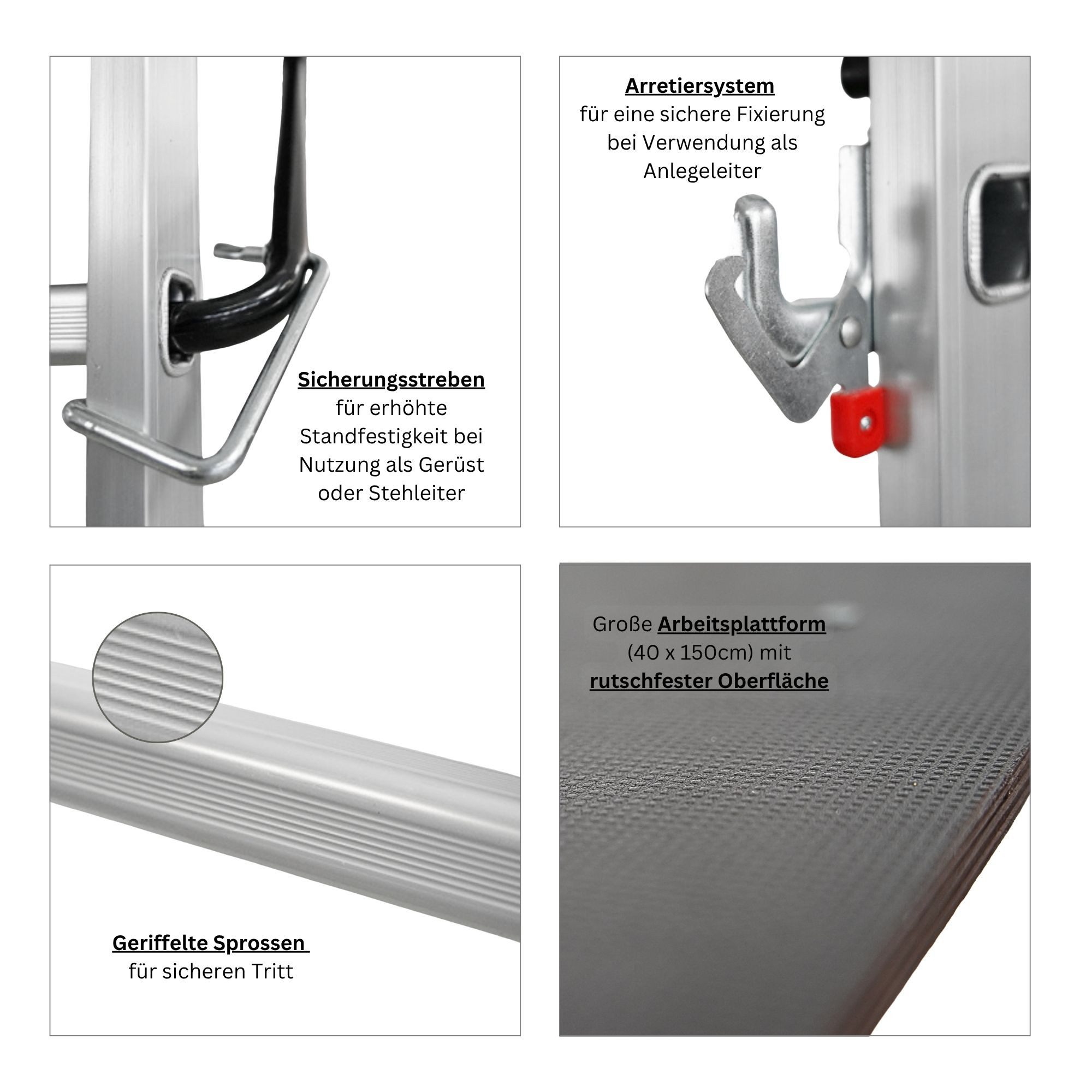 Sicherungsstreben
für erhöhte Standfestigkeit bei Nutzung als Gerüst oder Stehleiter

Arretiersystem
für eine sichere Fixierung bei Verwendung als Anlegeleiter

Geriffelte Sprossen
für sicheren Tritt

Große Arbeitsplattform (40 x 150cm) mit rutschfester Oberfläche