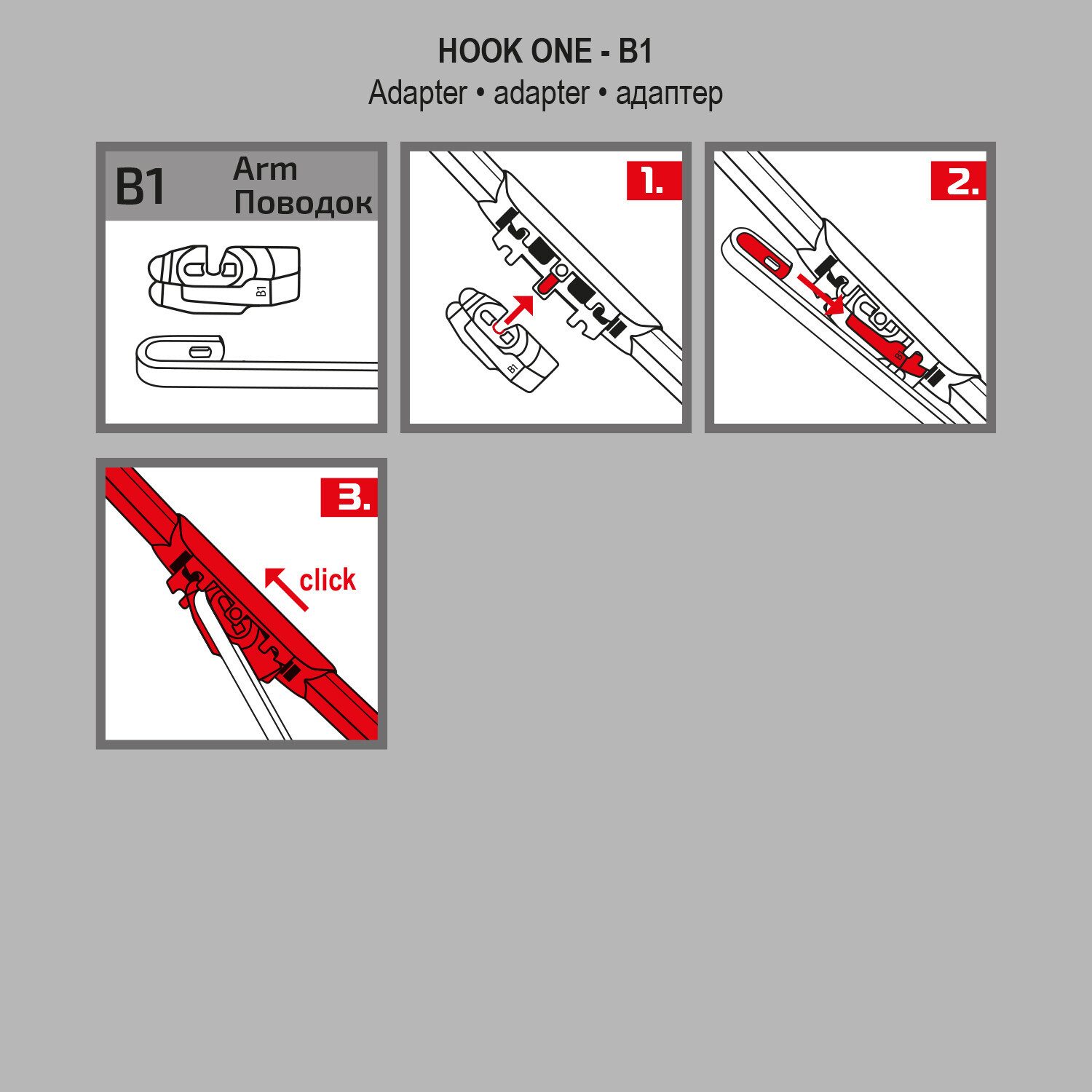 HOOK ONE - B1
Adapter • adapter • адаптер

B1 Arm Поводок

B1

1.

B1

2.

B1

3.

click