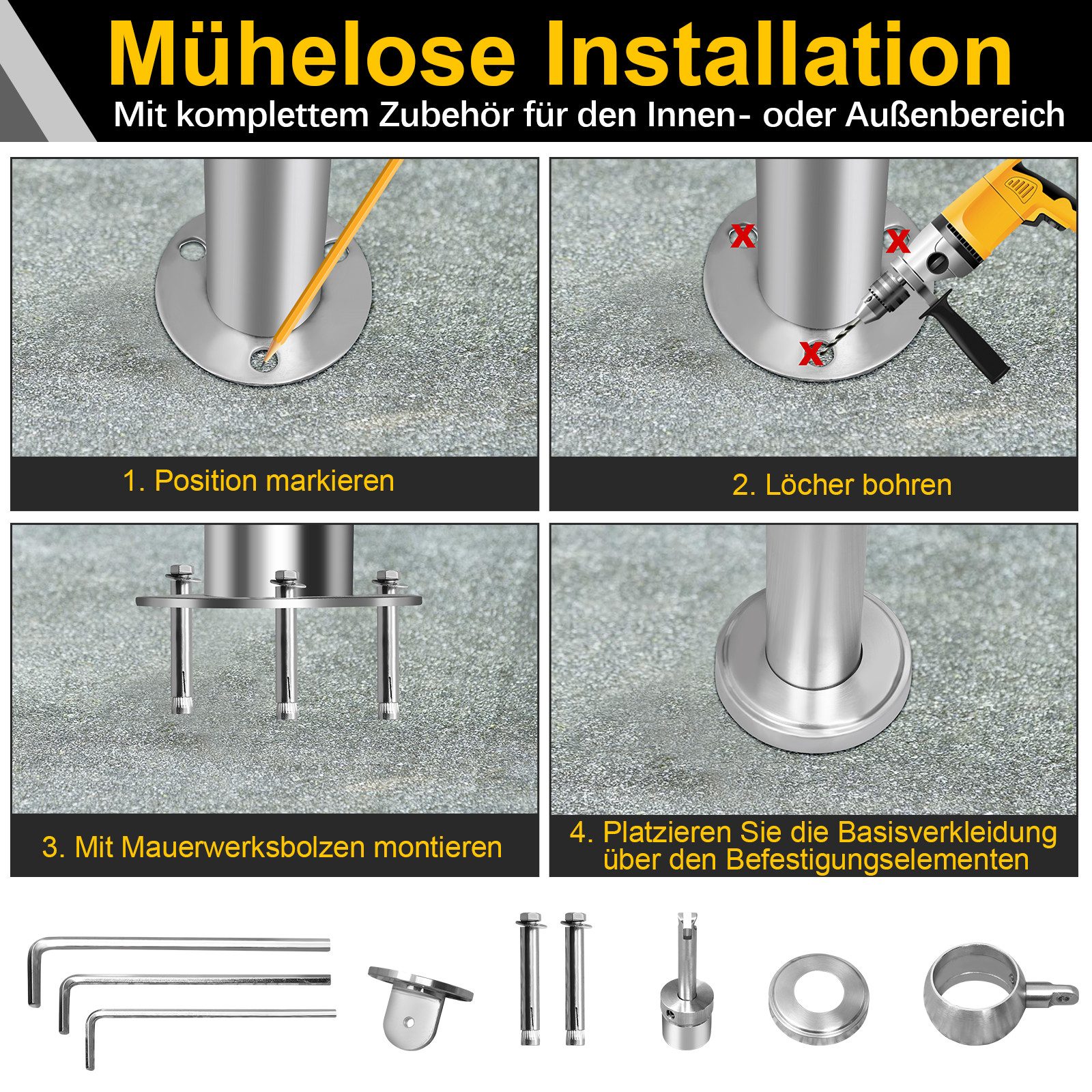 Mühelose Installation

Mit komplettem Zubehör für den Innen- oder Außenbereich

1. Position markieren

2. Löcher bohren

3. Mit Mauerwerksbolzen montieren

4. Platzieren Sie die Basisverkleidung über den Befestigungselementen