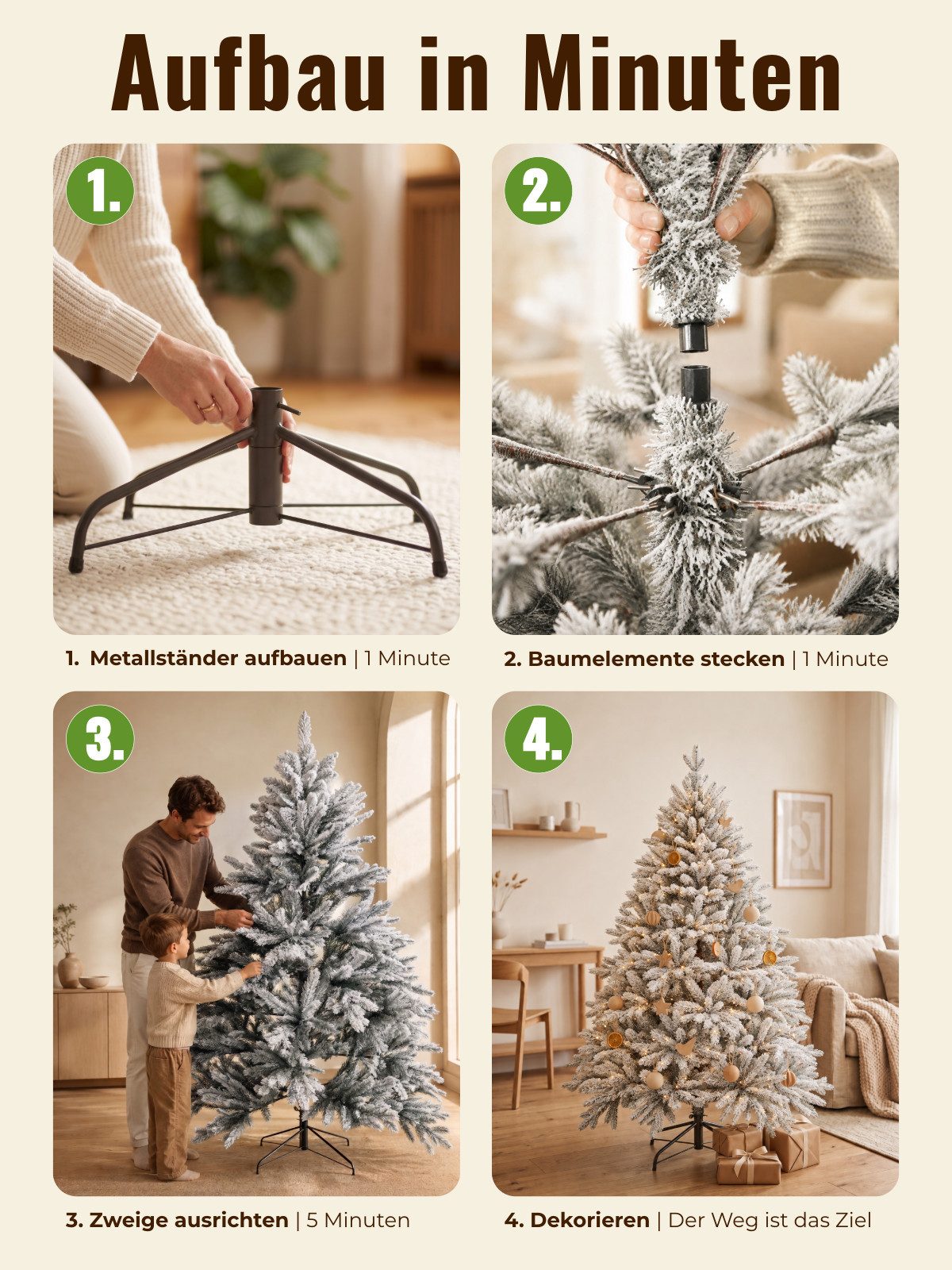 Aufbau in Minuten

1.

1. Metallständer aufbauen | 1 Minute

2.

2. Baumelemente stecken | 1 Minute

3.

3. Zweige ausrichten | 5 Minuten

4.

4. Dekorieren | Der Weg ist das Ziel