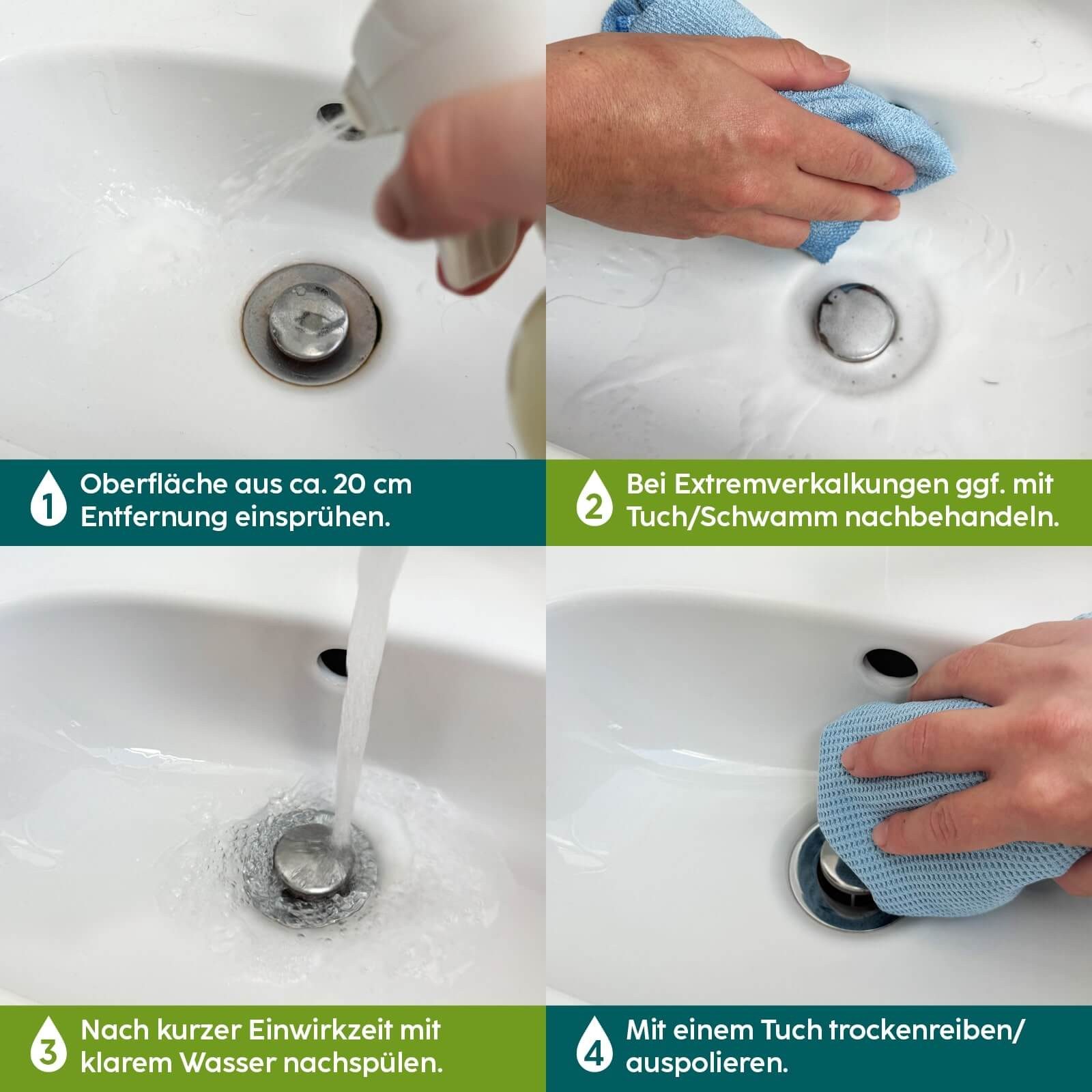 1 Oberfläche aus ca. 20 cm Entfernung einsprühen.

2 Bei Extremverkalkungen ggf. mit Tuch/Schwamm nachbehandeln.

3 Nach kurzer Einwirkzeit mit klarem Wasser nachspülen.

4 Mit einem Tuch trockenreiben/ auspolieren.