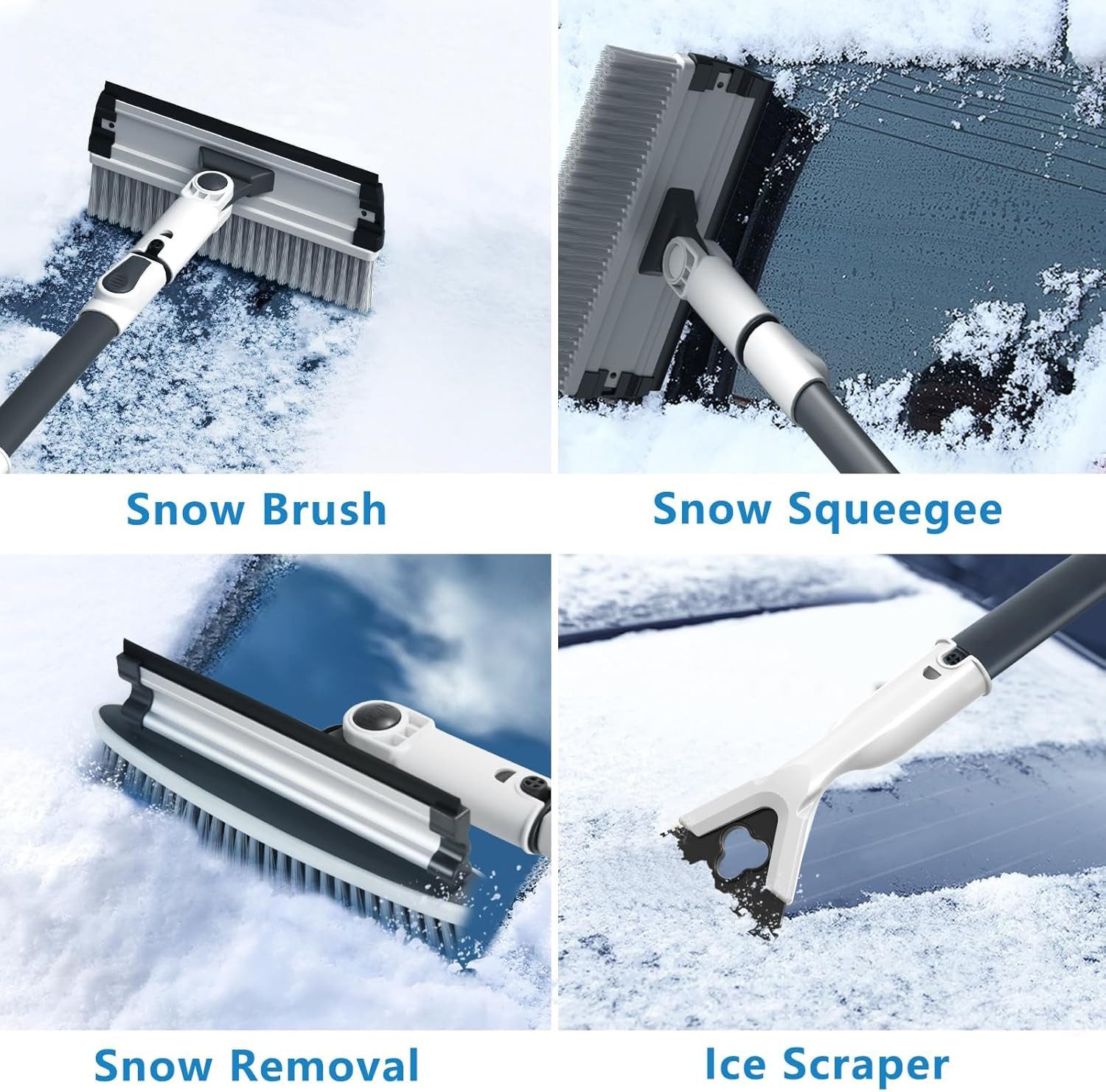 Snow Brush

Snow Squeegee

Snow Removal

Ice Scraper