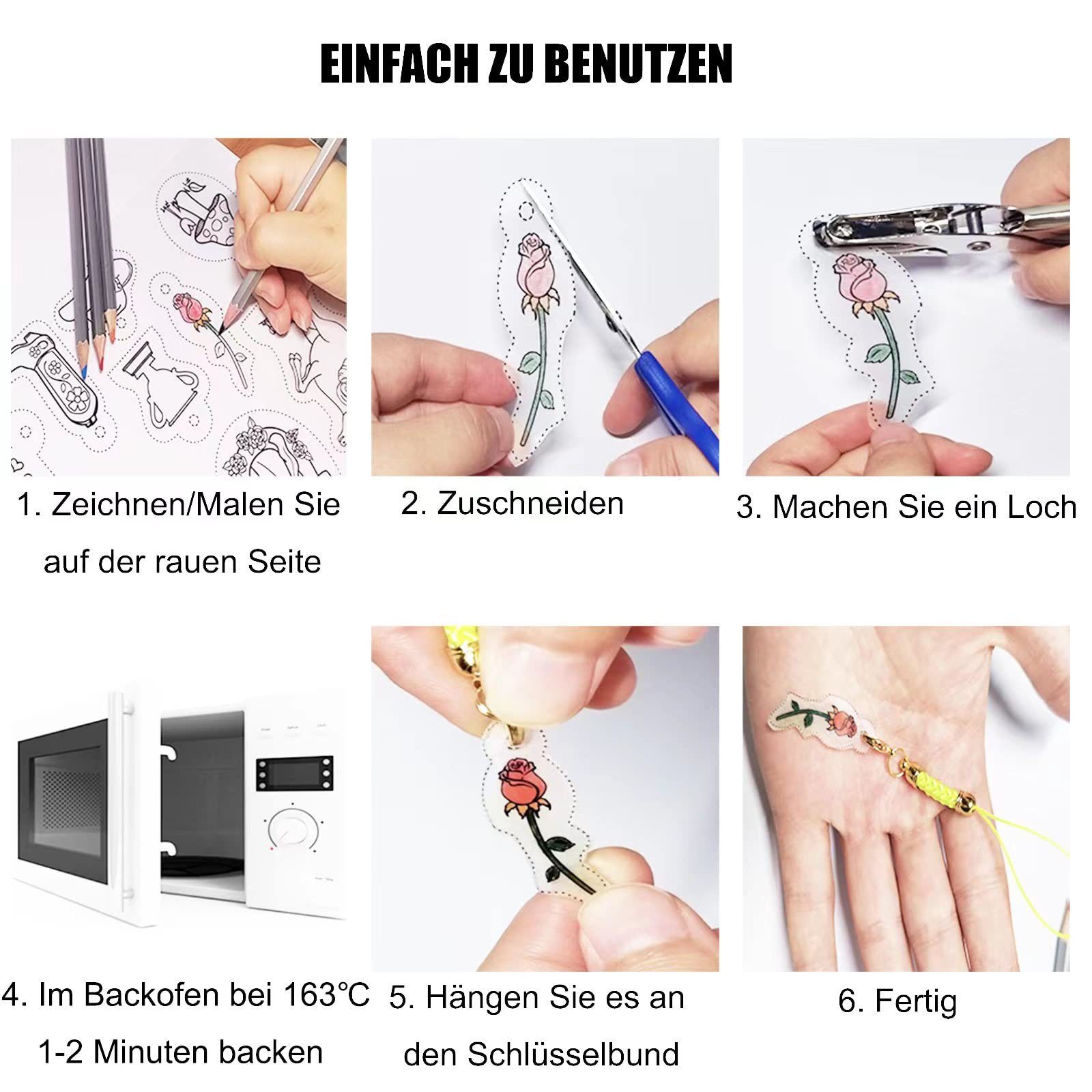 EINFACH ZU BENUTZEN

1. Zeichnen/Malen Sie auf der rauen Seite

2. Zuschneiden

3. Machen Sie ein Loch

4. Im Backofen bei 163℃ 1-2 Minuten backen

5. Hängen Sie es an den Schlüsselbund

6. Fertig