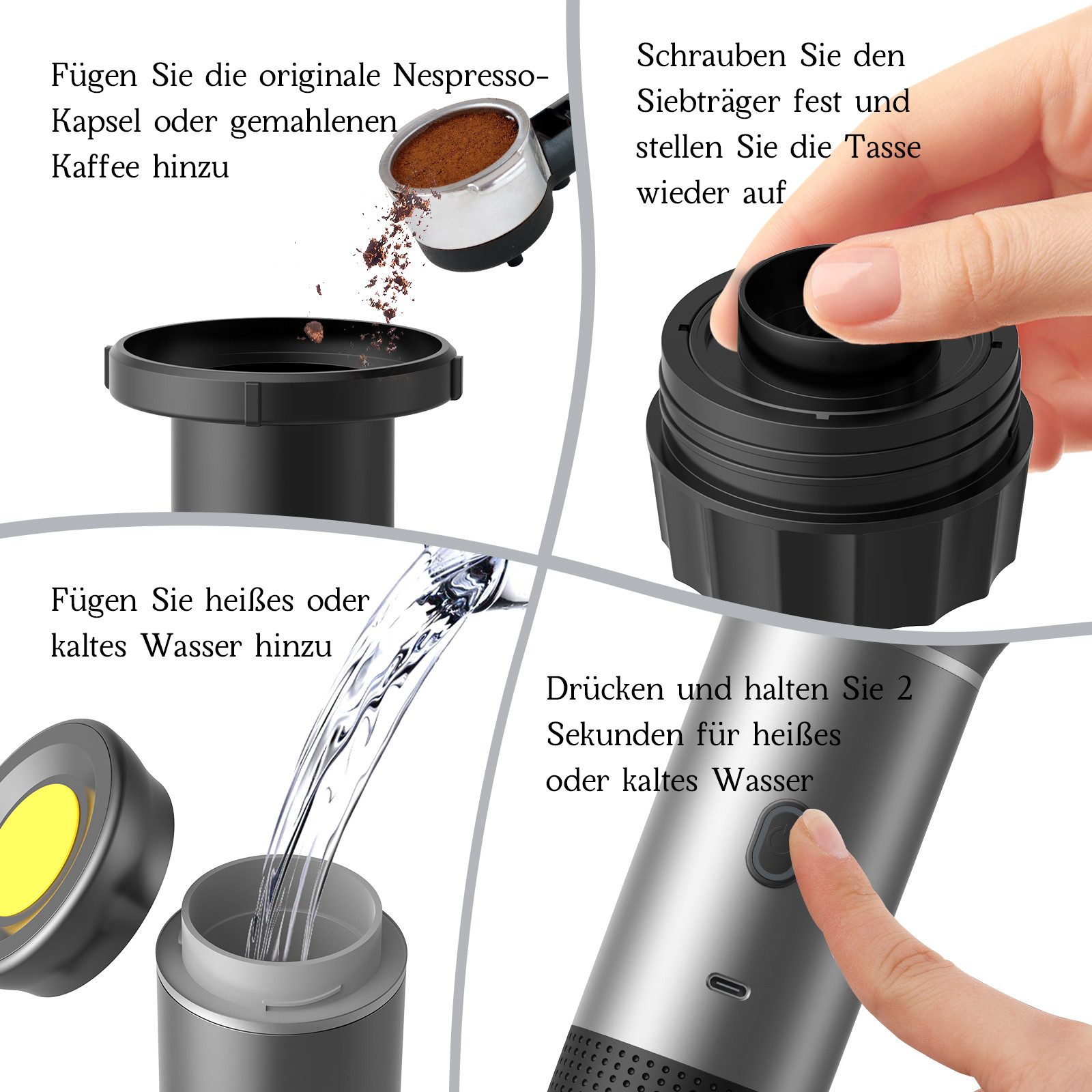 Fügen Sie die originale Nespresso-Kapsel oder gemahlenen Kaffee hinzu

Schrauben Sie den Siebträger fest und stellen Sie die Tasse wieder auf

Fügen Sie heißes oder kaltes Wasser hinzu

Drücken und halten Sie 2 Sekunden für heißes oder kaltes Wasser