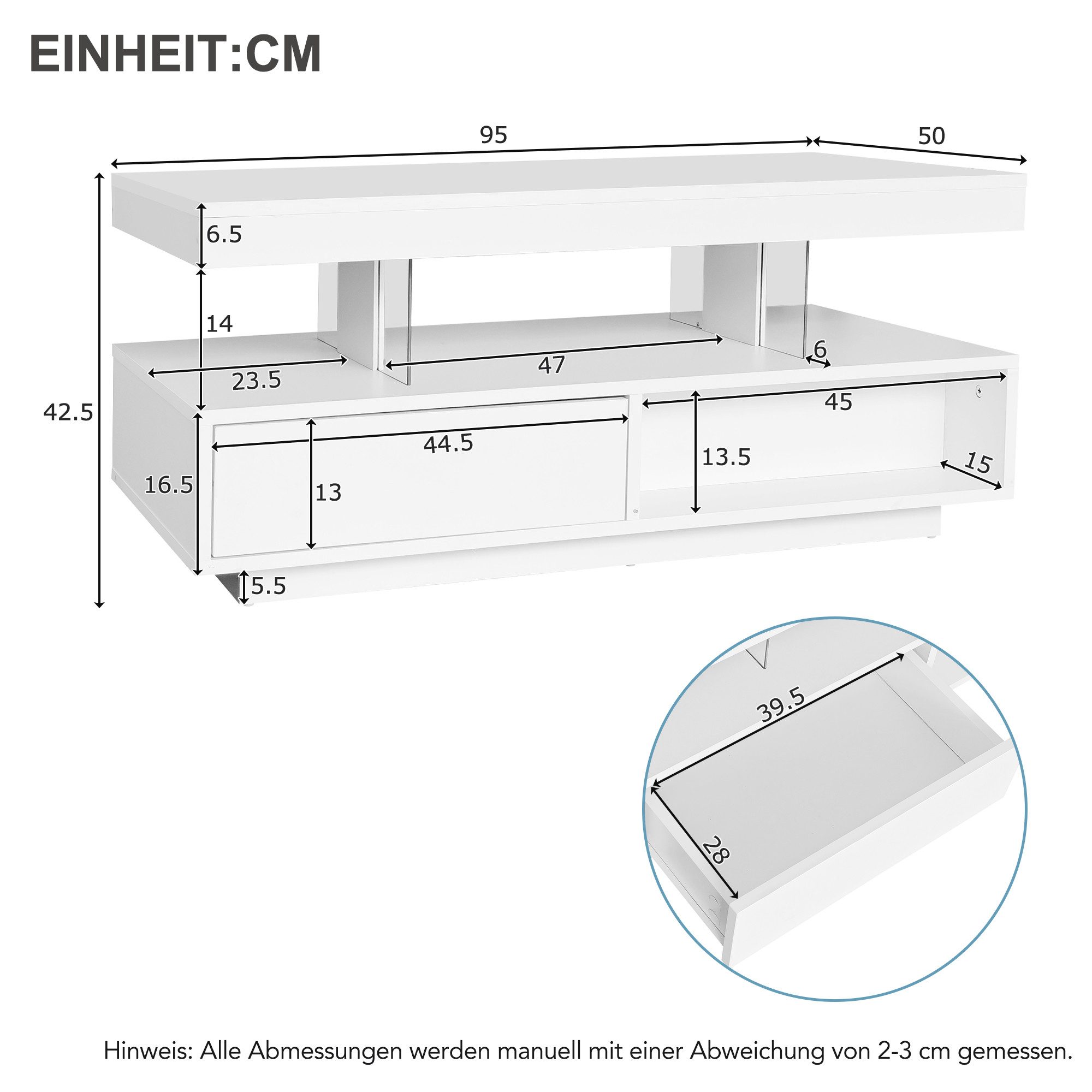 EINHEIT:CM

95
50
6.5
14
42.5
23.5
47
6
45
44.5
13.5
15
16.5
13
5.5

39.5
28

Hinweis: Alle Abmessungen werden manuell mit einer Abweichung von 2-3 cm gemessen.