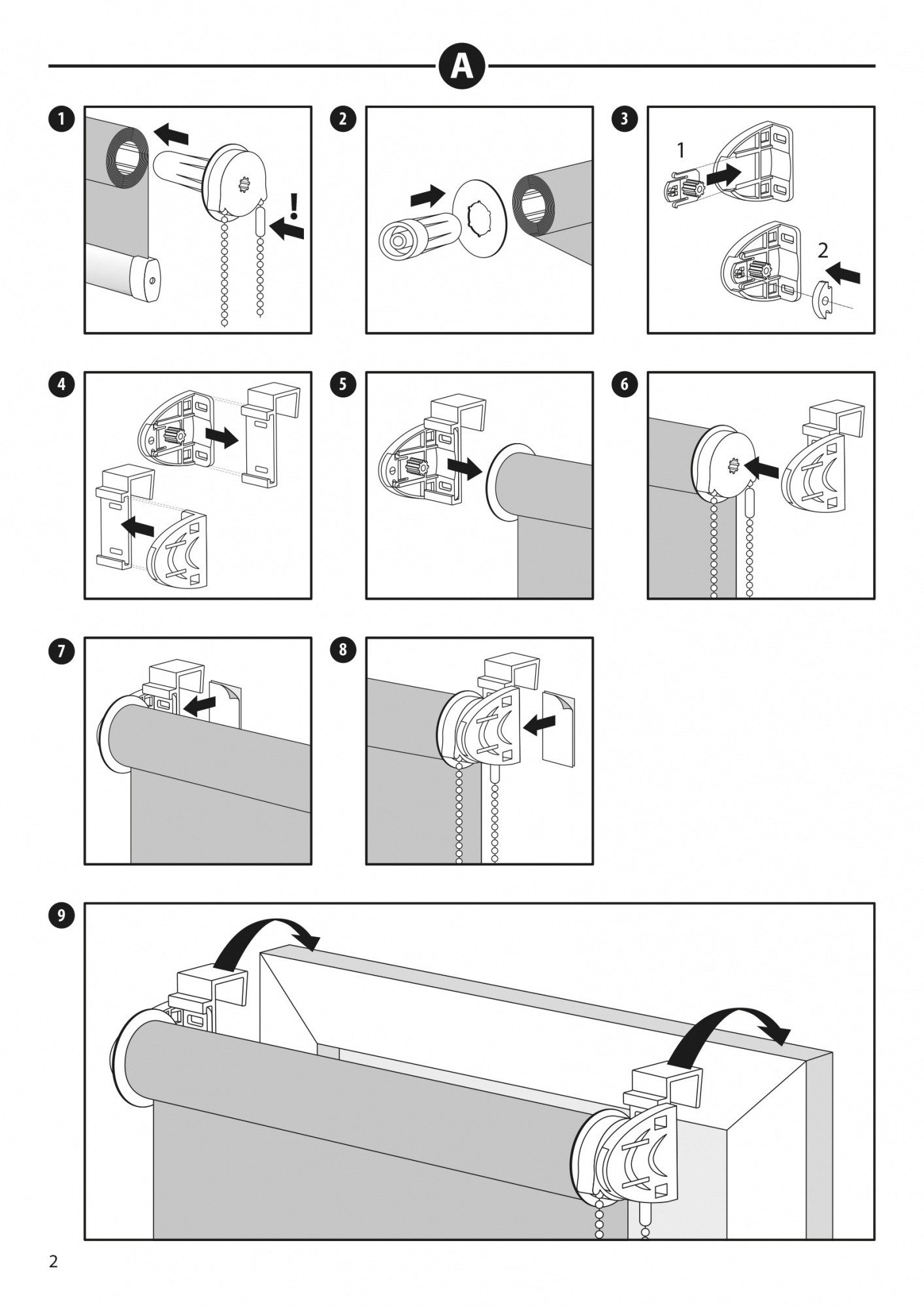 A

1

!

2

3

1

2

4

5

6

7

8

9

2