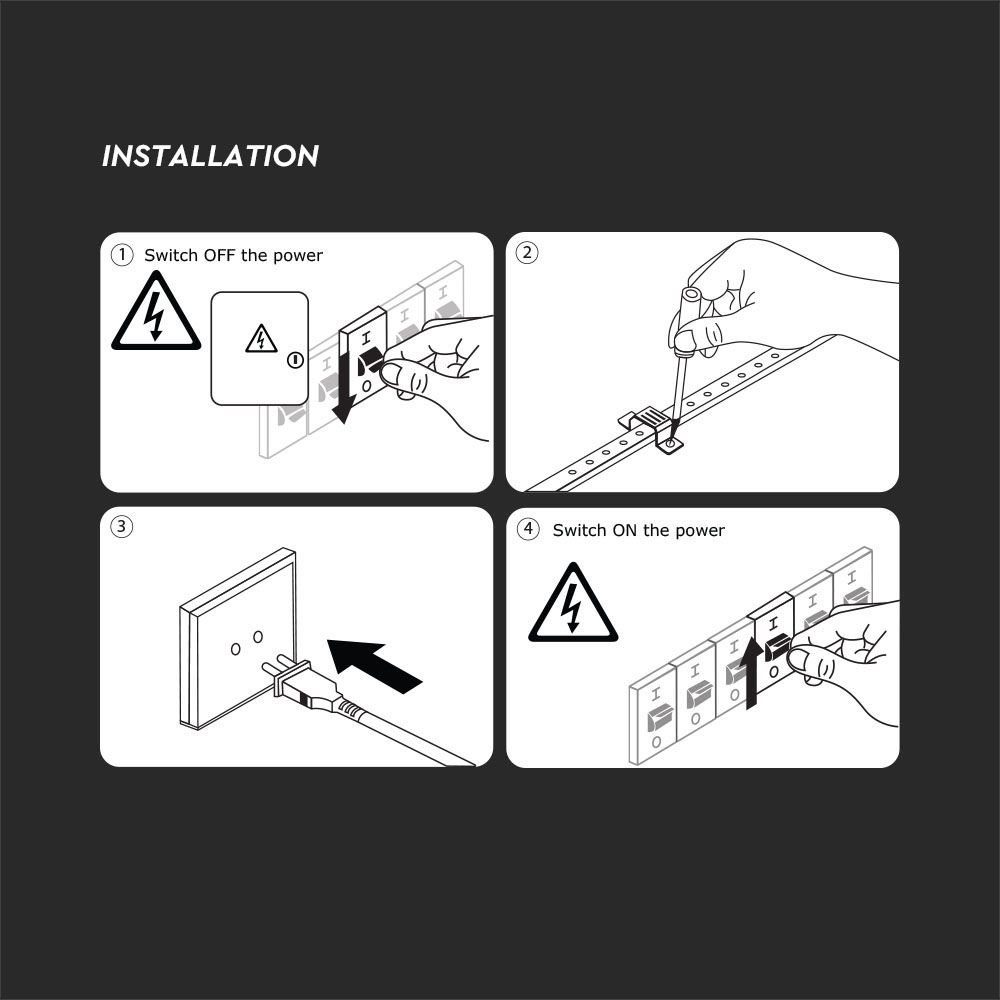 INSTALLATION

① Switch OFF the power

I
O

②

③

④ Switch ON the power

I
O