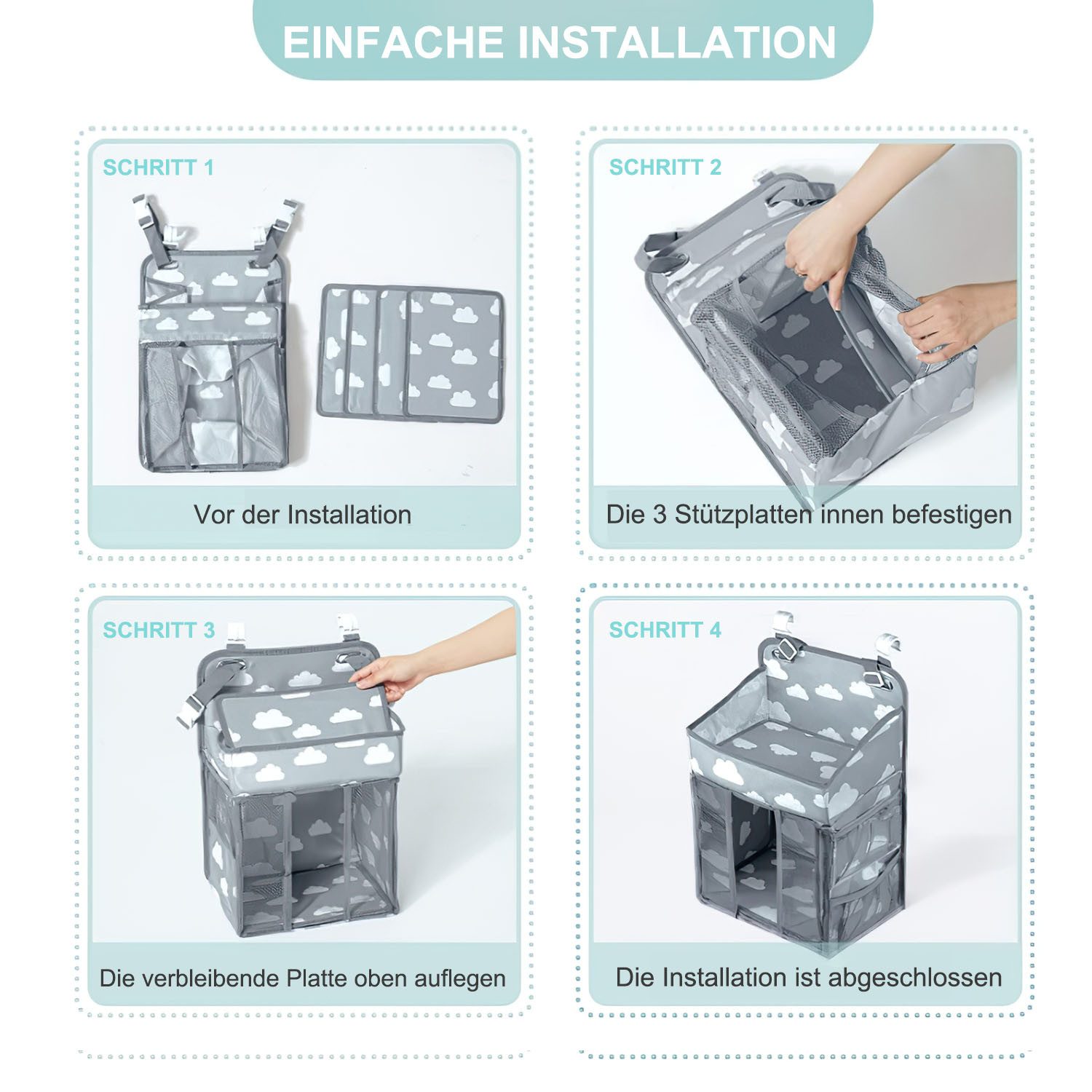 EINFACHE INSTALLATION

SCHRITT 1

Vor der Installation

SCHRITT 2

Die 3 Stützplatten innen befestigen

SCHRITT 3

Die verbleibende Platte oben auflegen

SCHRITT 4

Die Installation ist abgeschlossen