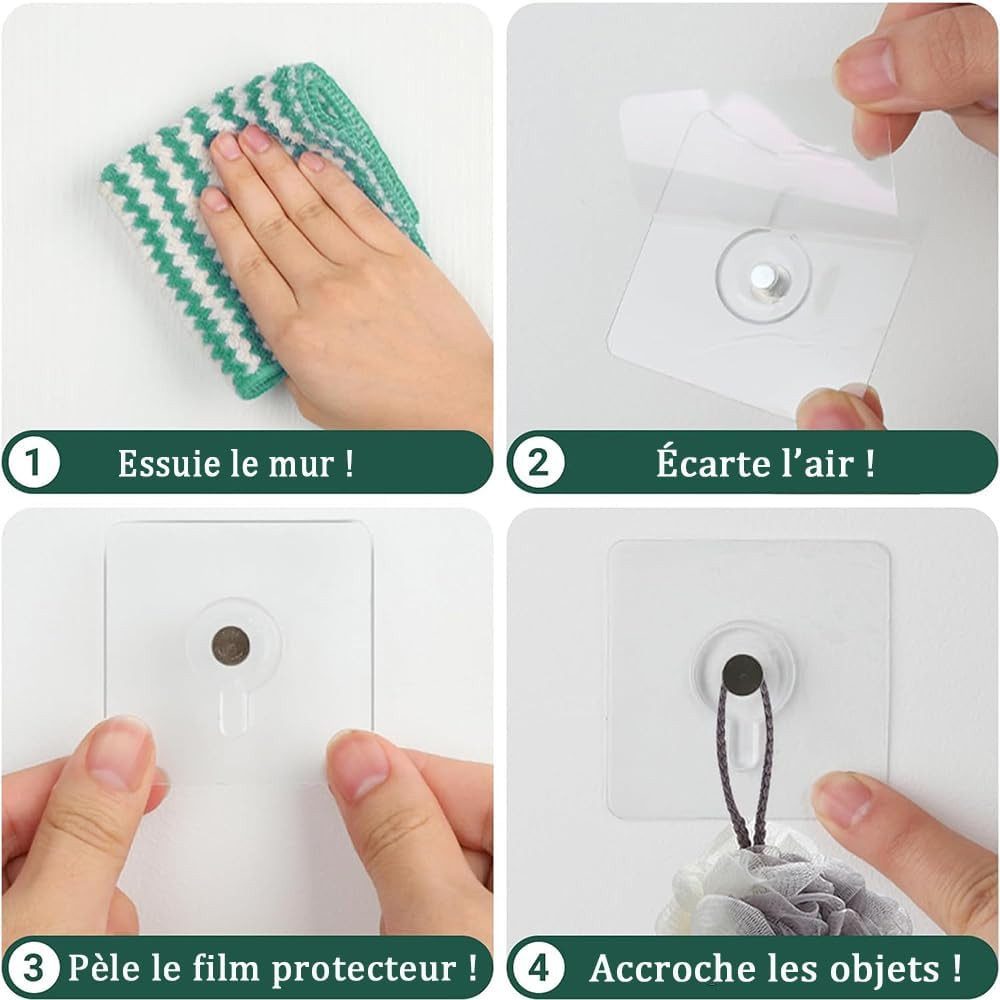 1 Essuie le mur !

2 Écarte l'air !

3 Pèle le film protecteur !

4 Accroche les objets !