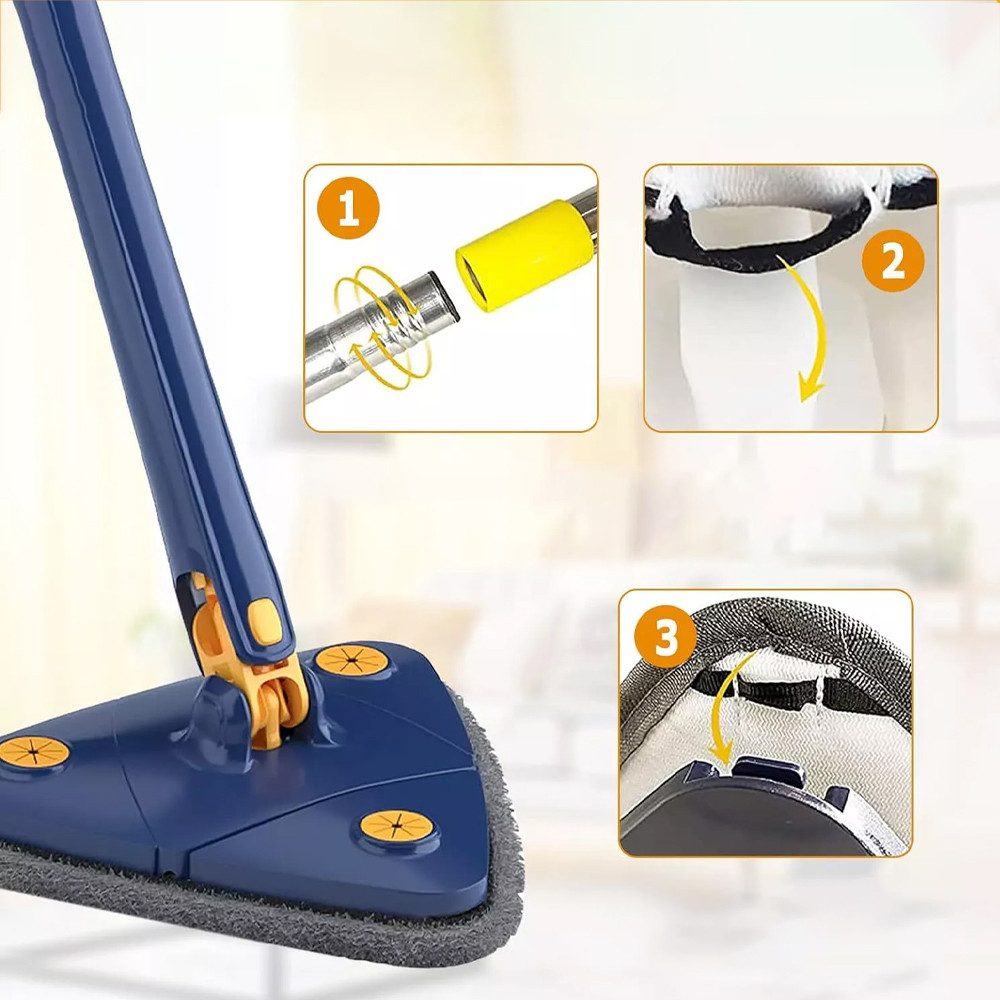 1

2

3