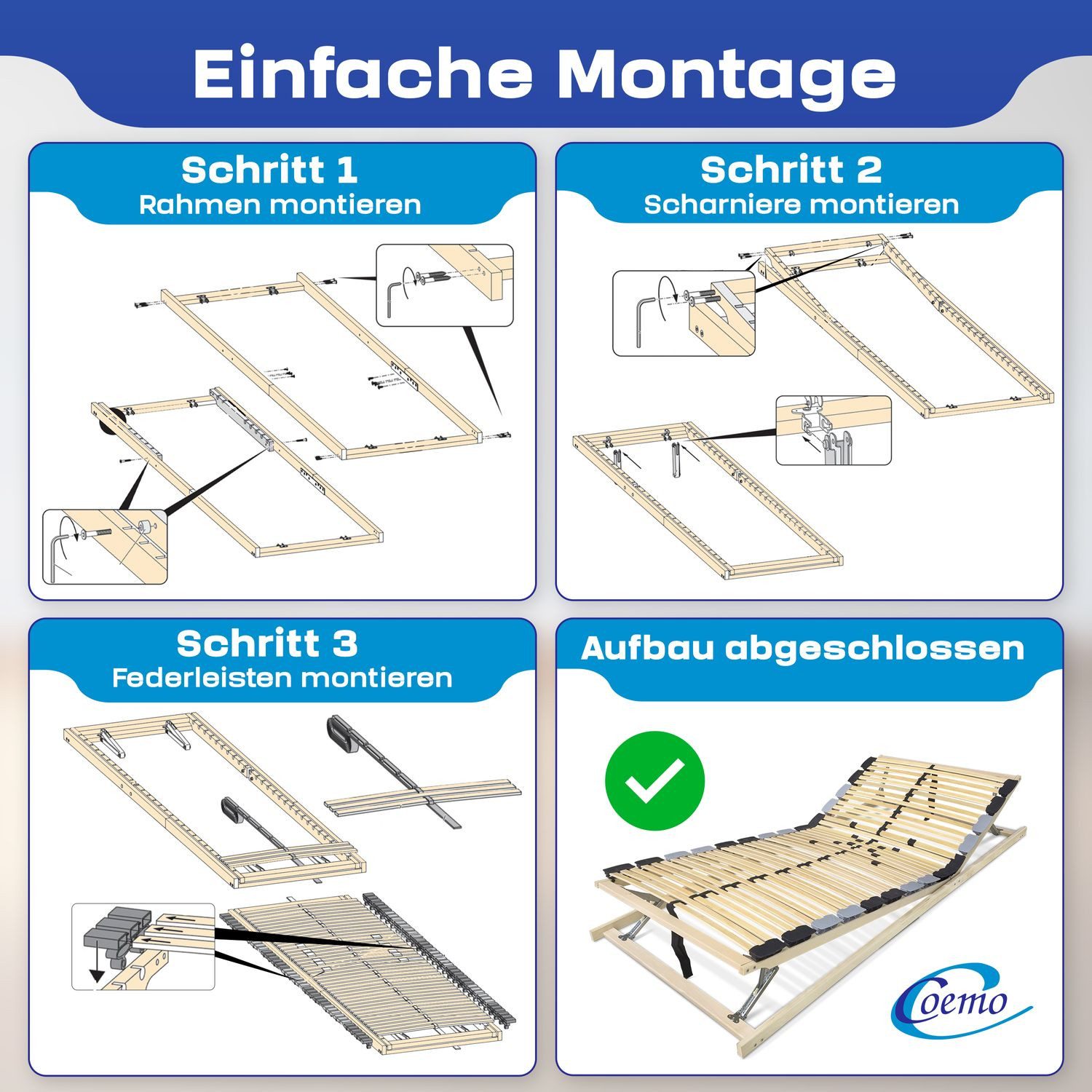 Einfache Montage

Schritt 1
Rahmen montieren

Schritt 2
Scharniere montieren

Schritt 3
Federleisten montieren

Aufbau abgeschlossen

Coemo