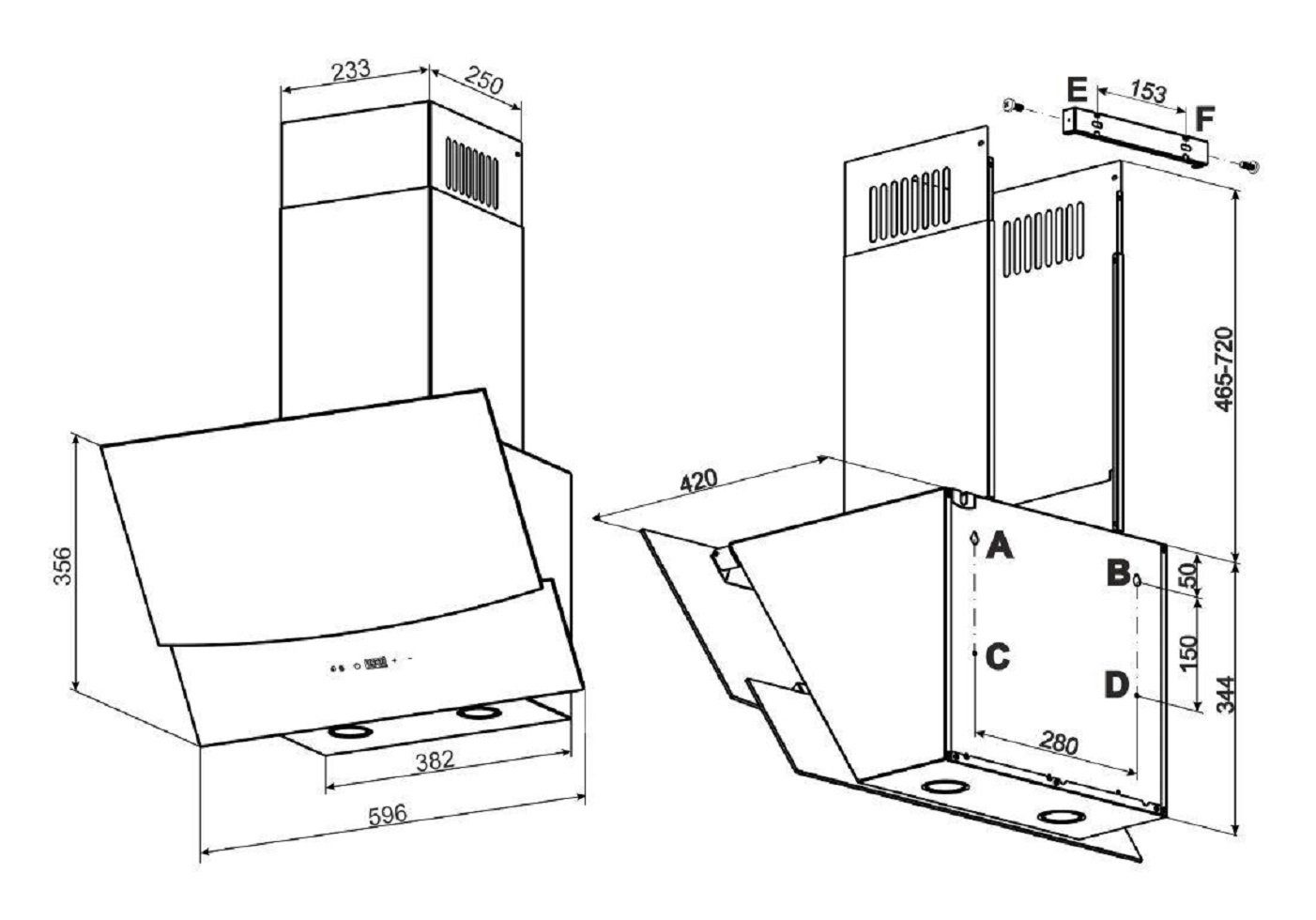 233
250
356
382
596
E
153
F
465-720
420
A
B
50
C
150
D
344
280