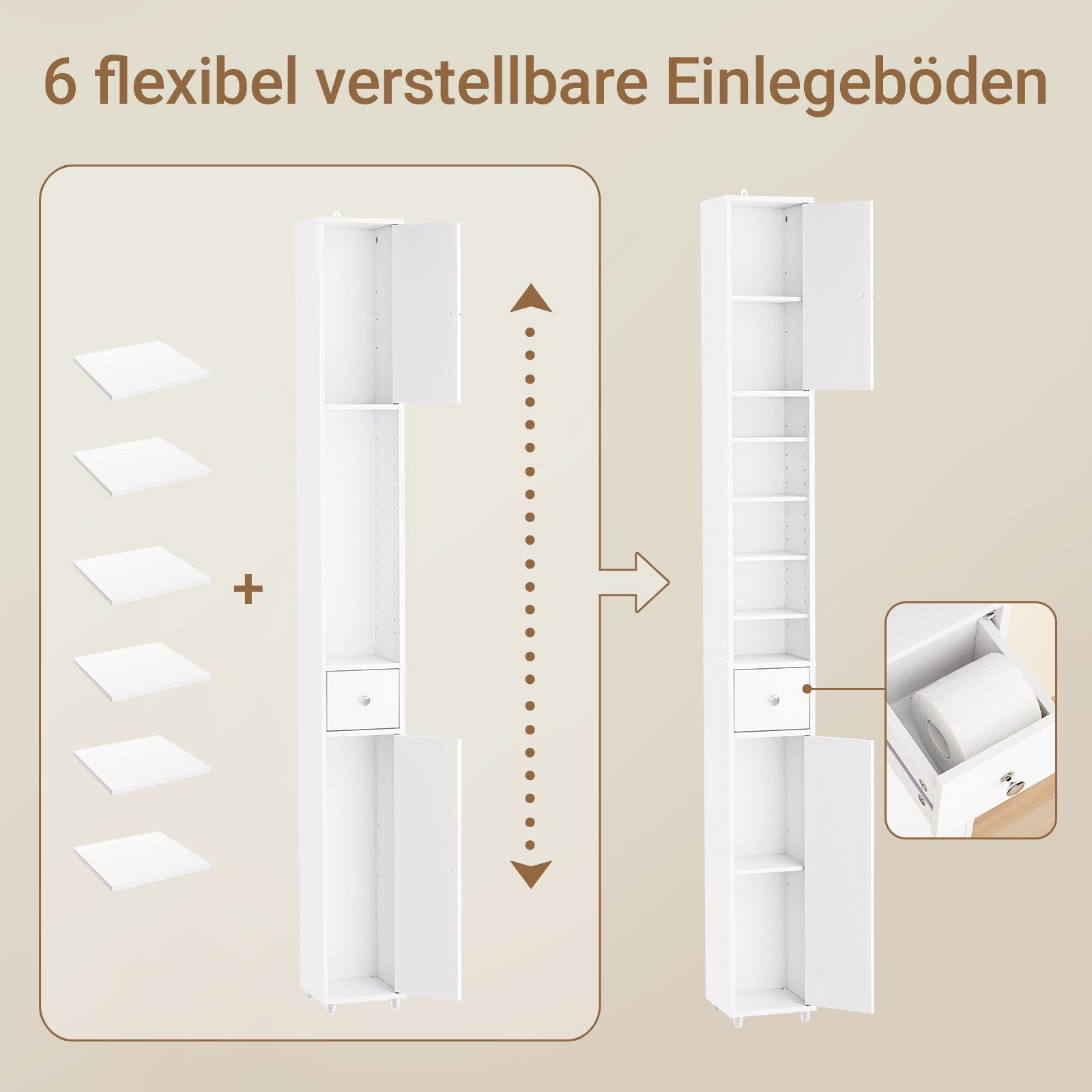 6 flexibel verstellbare Einlegeböden

+