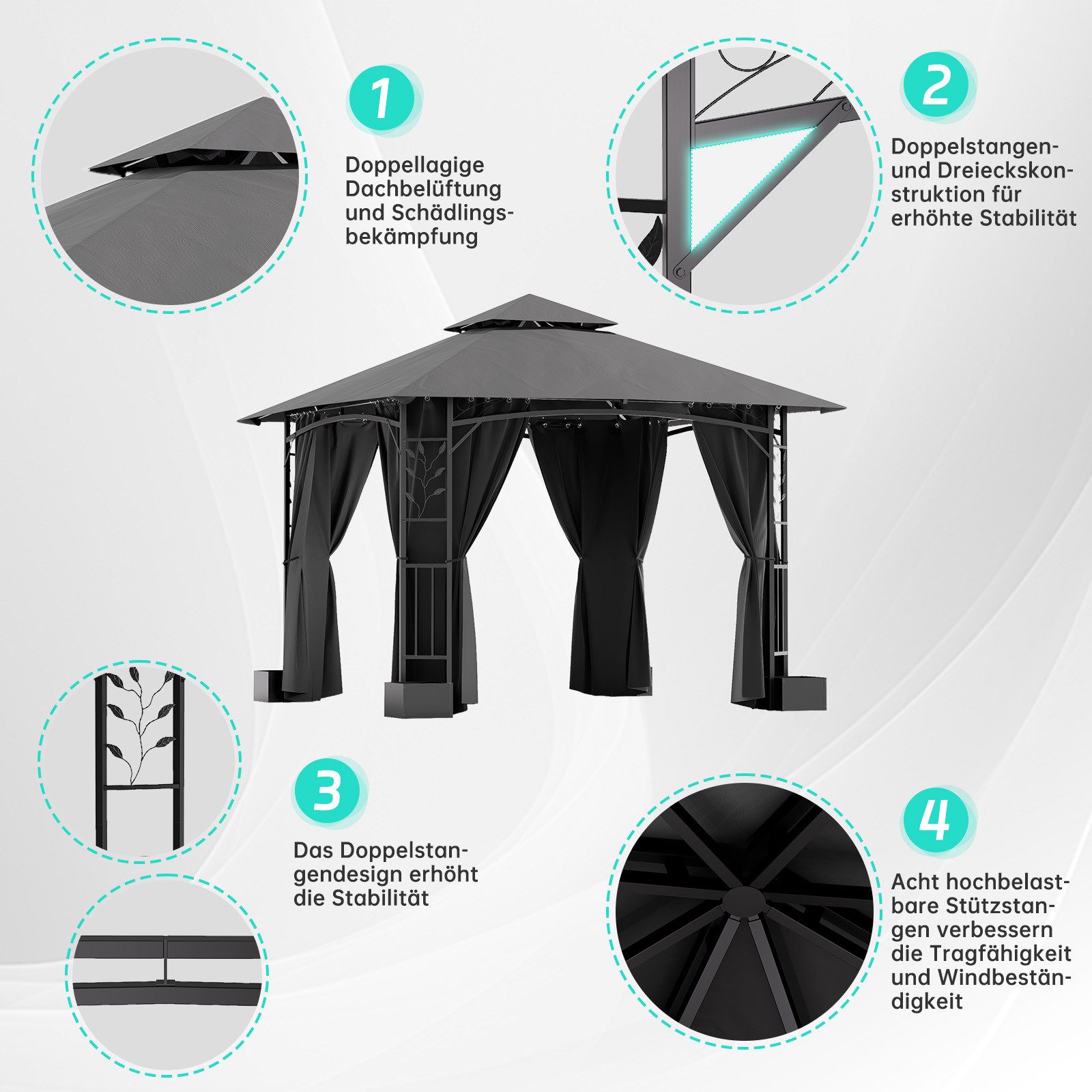 1

Doppellagige Dachbelüftung und Schädlingsbekämpfung

2

Doppelstangen- und Dreieckskonstruktion für erhöhte Stabilität

3

Das Doppelstangendesign erhöht die Stabilität

4

Acht hochbelastbare Stützstangen verbessern die Tragfähigkeit und Windbeständigkeit