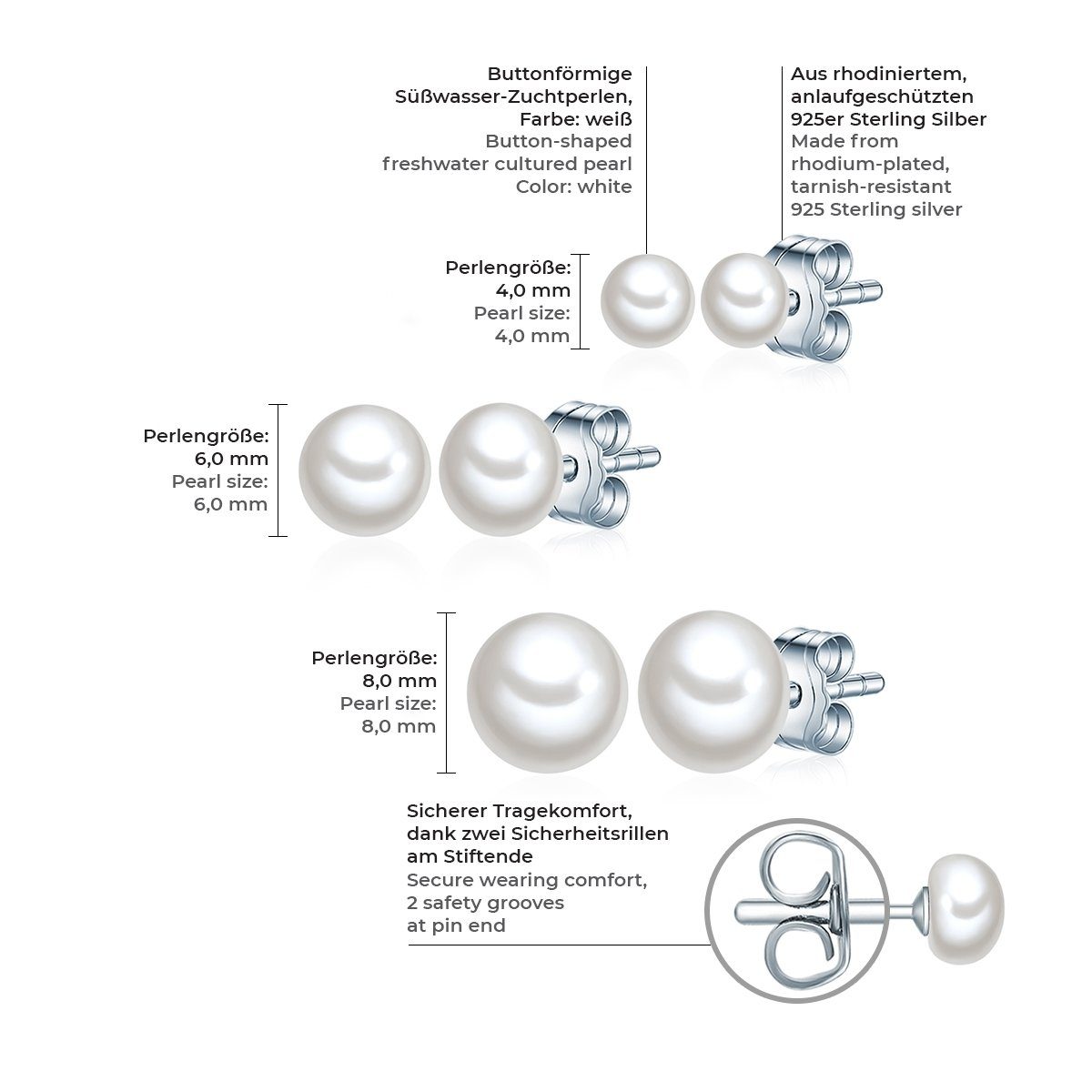 Buttonförmige Süßwasser-Zuchtperlen, Farbe: weiß
Button-shaped freshwater cultured pearl
Color: white

Aus rhodiniertem, anlaufgeschützten 925er Sterling Silber
Made from rhodium-plated, tarnish-resistant 925 Sterling silver

Perlengröße: 4,0 mm
Pearl size: 4,0 mm

Perlengröße: 6,0 mm
Pearl size: 6,0 mm

Perlengröße: 8,0 mm
Pearl size: 8,0 mm

Sicherer Tragekomfort, dank zwei Sicherheitsrillen am Stiftende
Secure wearing comfort, 2 safety grooves at pin end