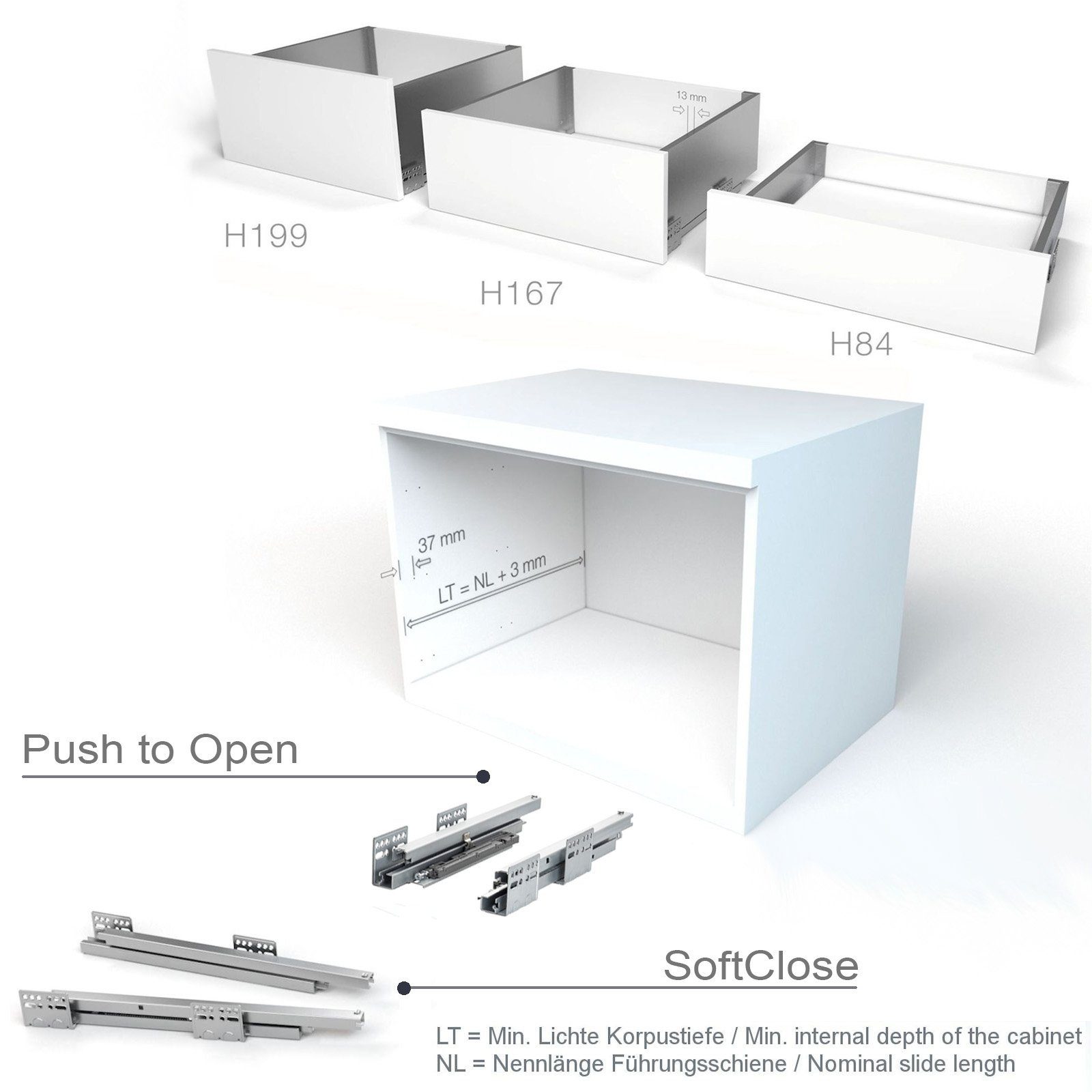 13 mm

H199

H167

H84

37 mm

LT = NL + 3 mm

Push to Open

SoftClose

LT = Min. Lichte Korpustiefe / Min. internal depth of the cabinet
NL = Nennlänge Führungsschiene / Nominal slide length