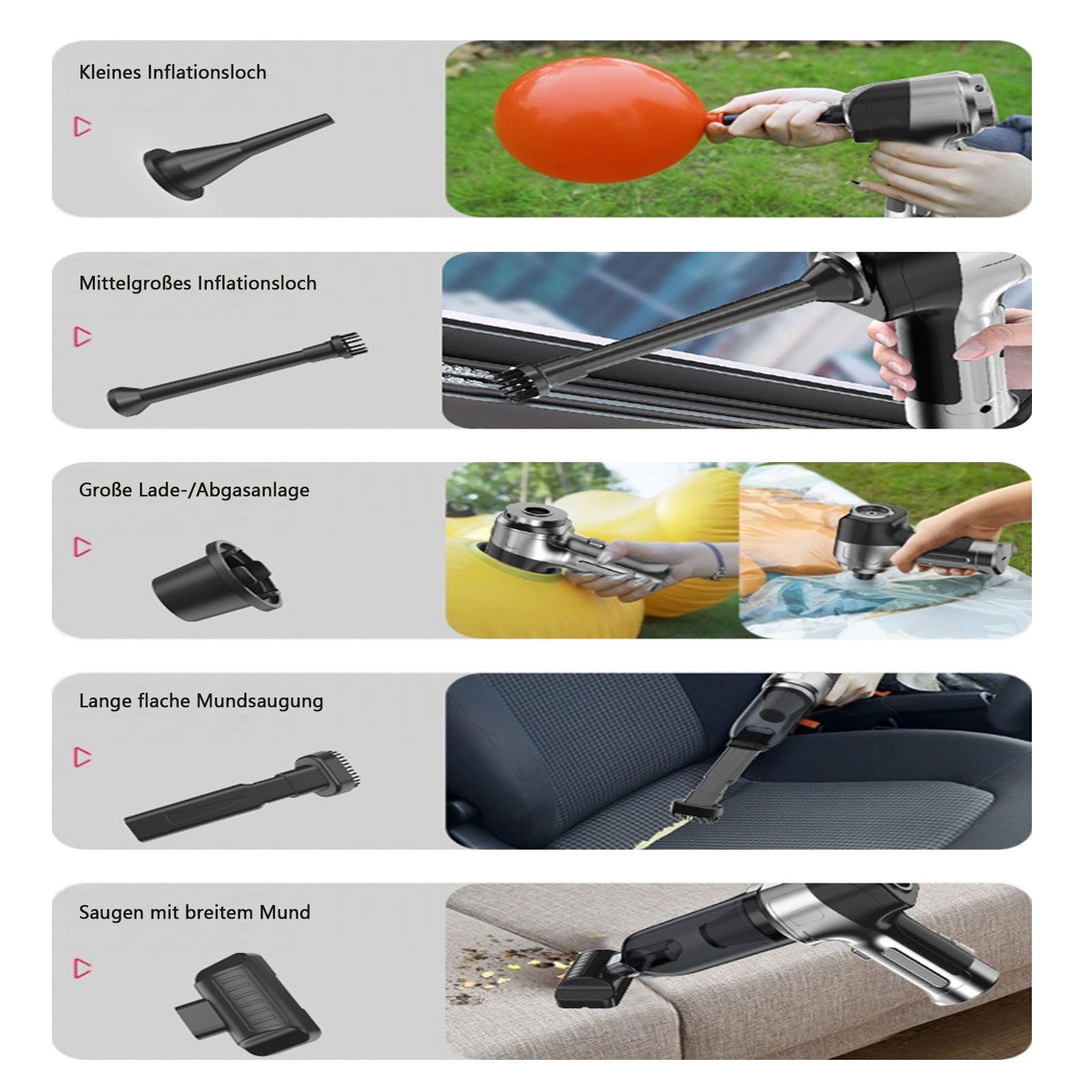 Kleines Inflationsloch

Mittelgroßes Inflationsloch

Große Lade-/Abgasanlage

Lange flache Mundsaugung

Saugen mit breitem Mund