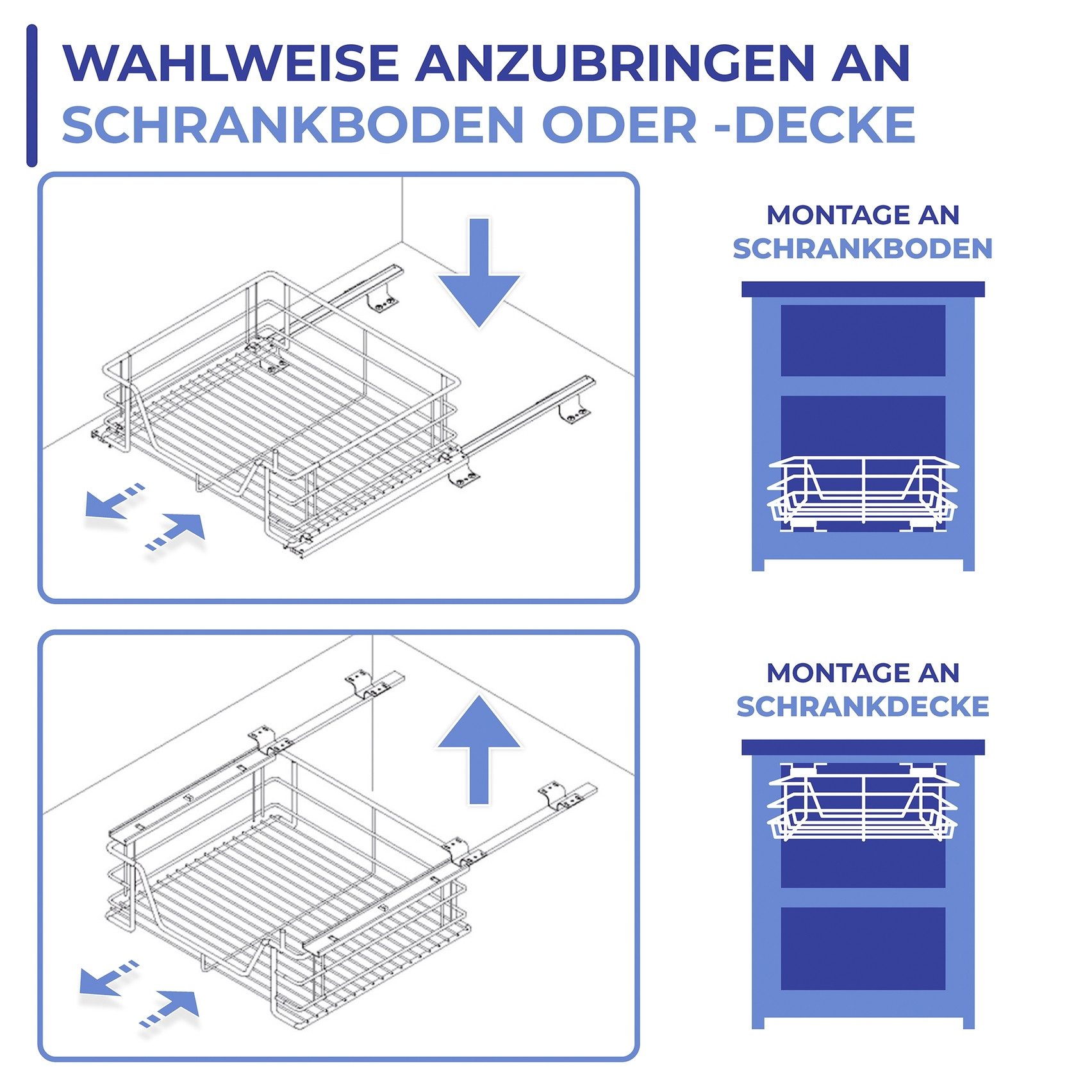 WAHLWEISE ANZUBRINGEN AN
SCHRANKBODEN ODER -DECKE

MONTAGE AN
SCHRANKBODEN

MONTAGE AN
SCHRANKDECKE