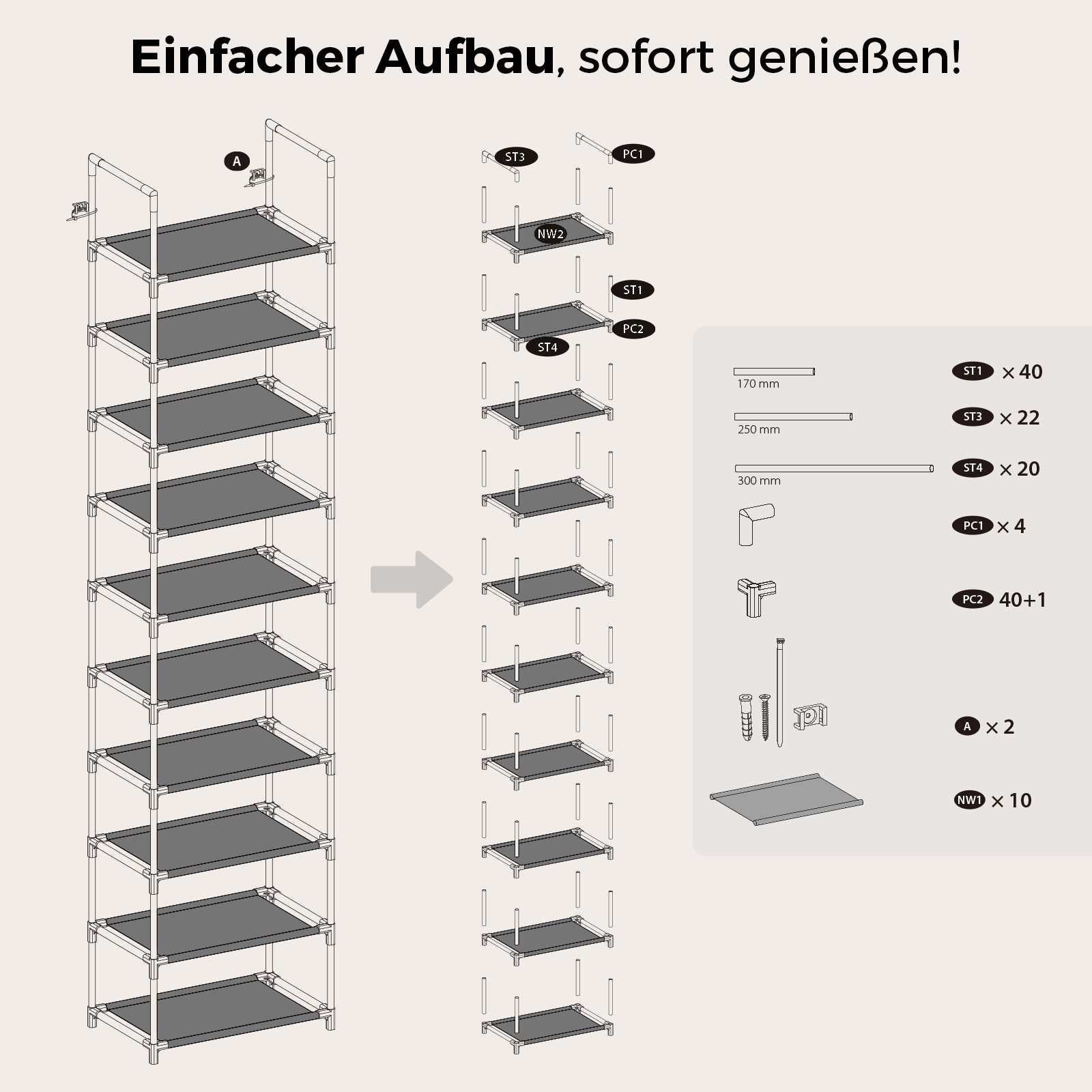 Einfacher Aufbau, sofort genießen!

A

ST3
PC1
NW2
ST1
PC2
ST4

170 mm
ST1 × 40
250 mm
ST3 × 22
300 mm
ST4 × 20
PC1 × 4
PC2 40+1
A × 2
NW1 × 10