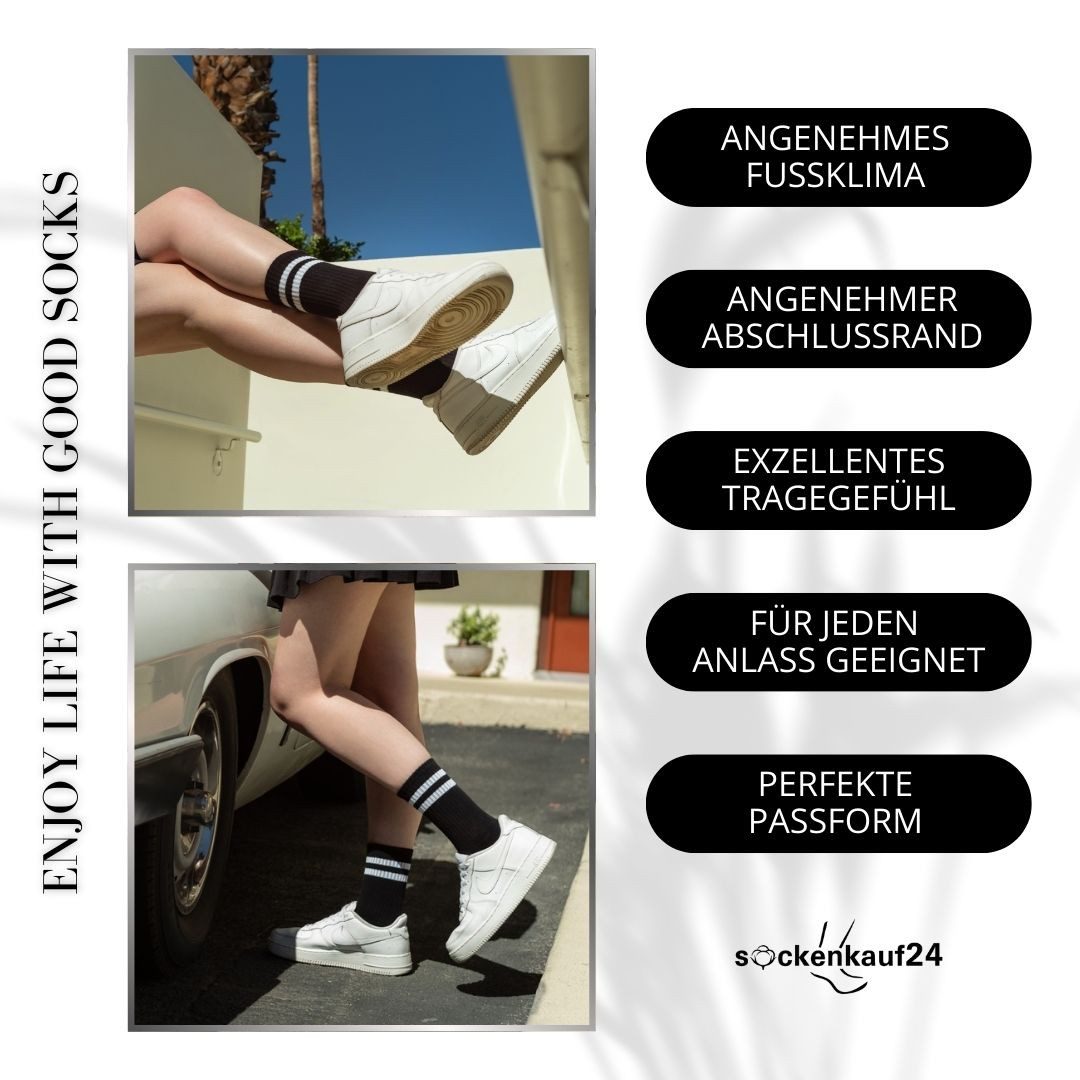 ENJOY LIFE WITH GOOD SOCKS

ANGENEHMES FUSSKLIMA

ANGENEHMER ABSCHLUSSRAND

EXZELLENTES TRAGEGEFÜHL

FÜR JEDEN ANLASS GEEIGNET

PERFEKTE PASSFORM

sockenkauf24