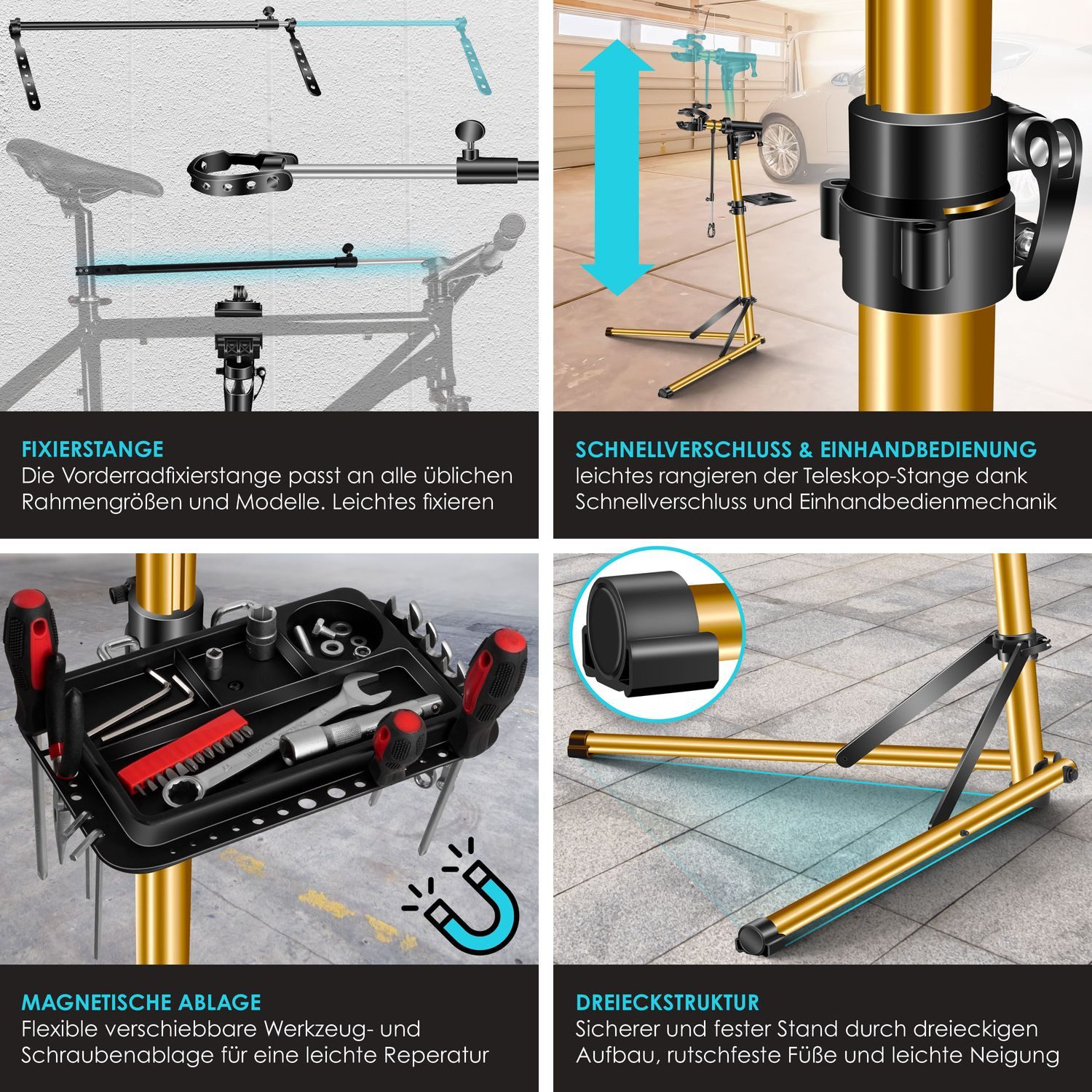 FIXIERSTANGE
Die Vorderradfixierstange passt an alle üblichen Rahmengrößen und Modelle. Leichtes fixieren

SCHNELLVERSCHLUSS & EINHANDBEDIENUNG
leichtes rangieren der Teleskop-Stange dank Schnellverschluss und Einhandbedienmechanik

MAGNETISCHE ABLAGE
Flexible verschiebbare Werkzeug- und Schraubenablage für eine leichte Reperatur

DREIECKSTRUKTUR
Sicherer und fester Stand durch dreieckigen Aufbau, rutschfeste Füße und leichte Neigung