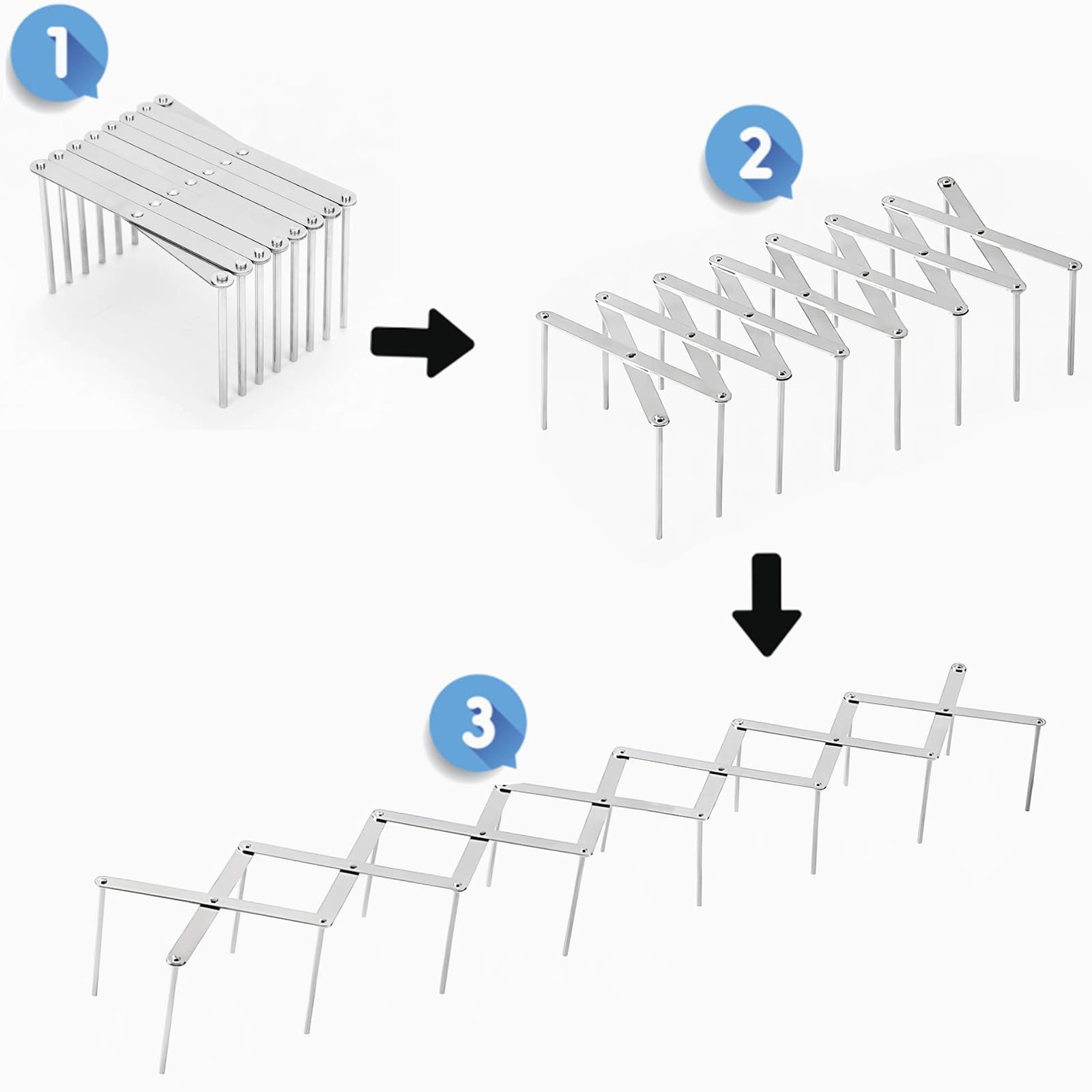 1

2

3